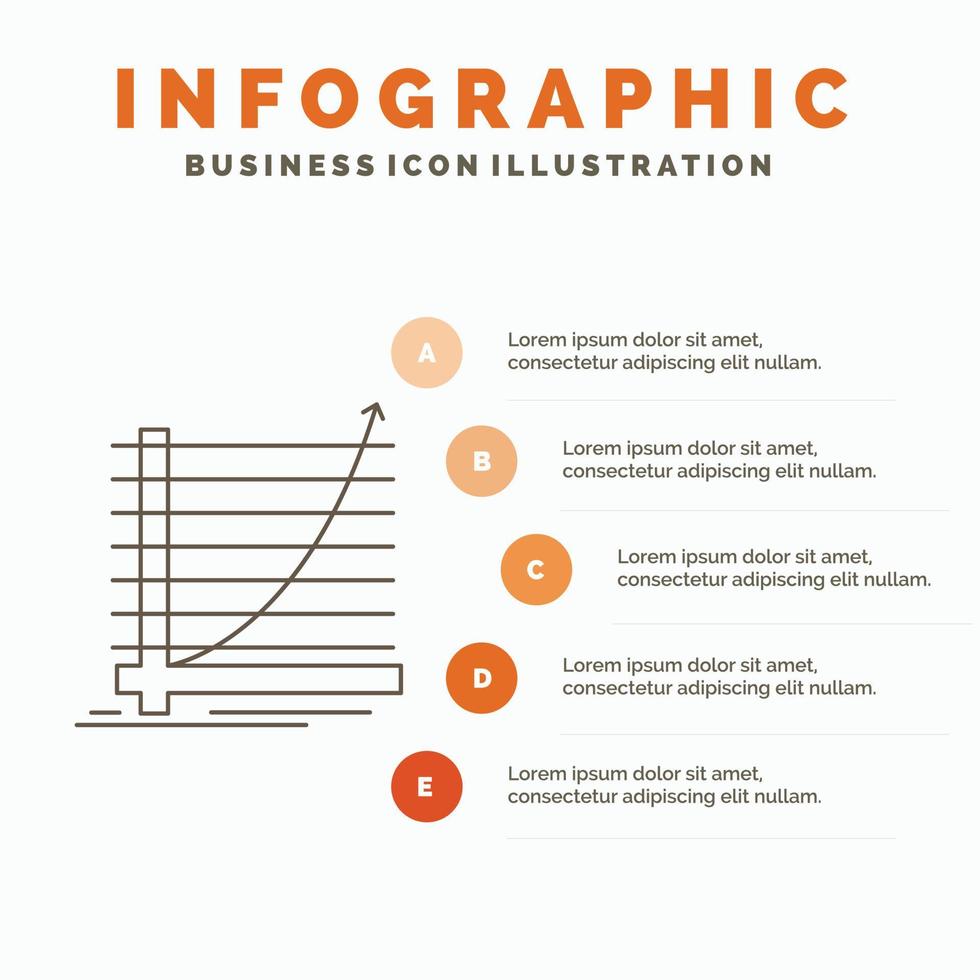 INFOGRAPHIC
BUSINESS ICON ILLUSTRATION

A
Lorem ipsum dolor sit amet, consectetur adipiscing elit nullam.

B
Lorem ipsum dolor sit amet, consectetur adipiscing elit nullam.

C
Lorem ipsum dolor sit amet, consectetur adipiscing elit nullam.

D
Lorem ipsum dolor sit amet, consectetur adipiscing elit nullam.

E
Lorem ipsum dolor sit amet, consectetur adipiscing elit nullam.