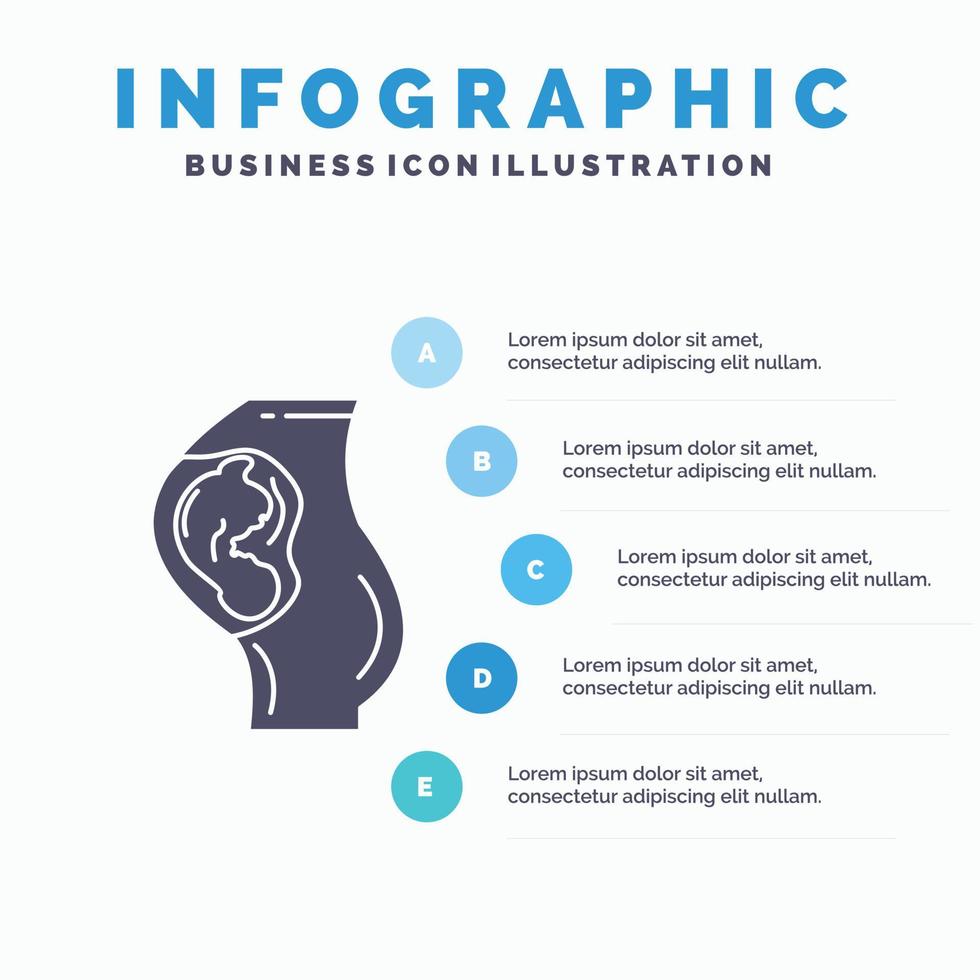 INFOGRAPHIC
BUSINESS ICON ILLUSTRATION

A
Lorem ipsum dolor sit amet, consectetur adipiscing elit nullam.

B
Lorem ipsum dolor sit amet, consectetur adipiscing elit nullam.

C
Lorem ipsum dolor sit amet, consectetur adipiscing elit nullam.

D
Lorem ipsum dolor sit amet, consectetur adipiscing elit nullam.

E
Lorem ipsum dolor sit amet, consectetur adipiscing elit nullam.