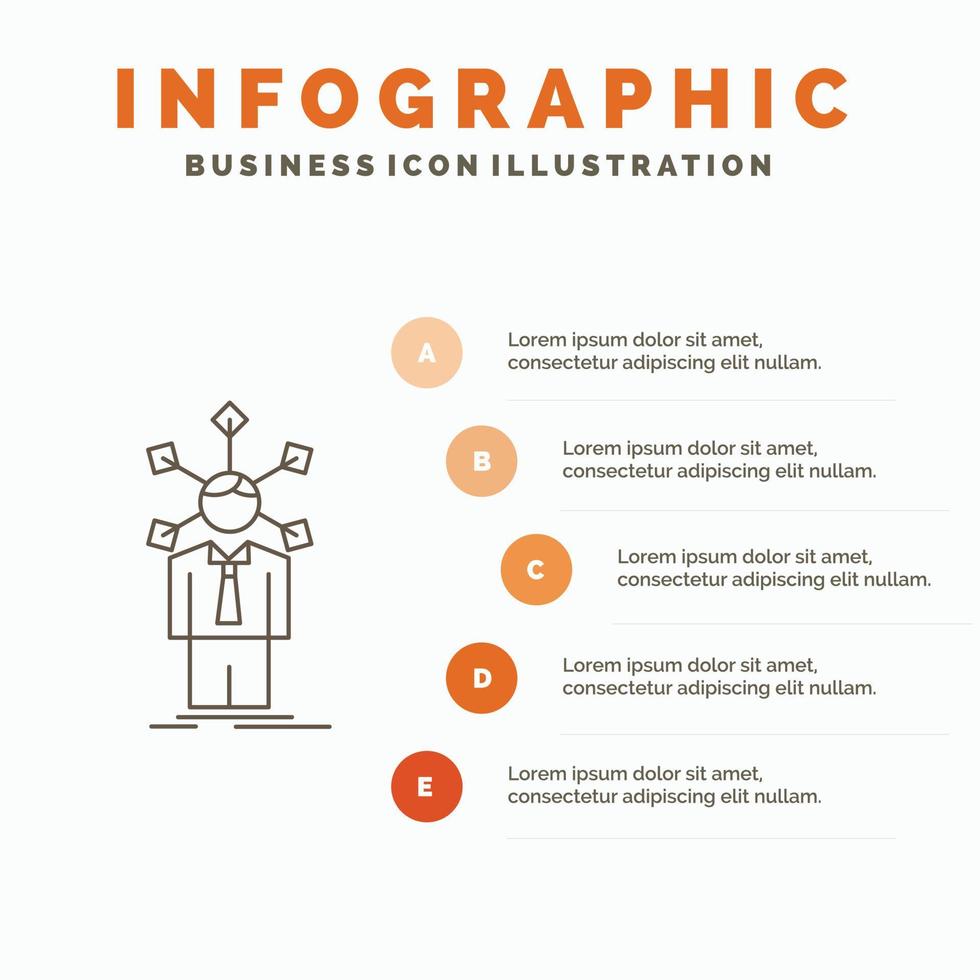 INFOGRAPHIC
BUSINESS ICON ILLUSTRATION

A
Lorem ipsum dolor sit amet, consectetur adipiscing elit nullam.

B
Lorem ipsum dolor sit amet, consectetur adipiscing elit nullam.

C
Lorem ipsum dolor sit amet, consectetur adipiscing elit nullam.

D
Lorem ipsum dolor sit amet, consectetur adipiscing elit nullam.

E
Lorem ipsum dolor sit amet, consectetur adipiscing elit nullam.