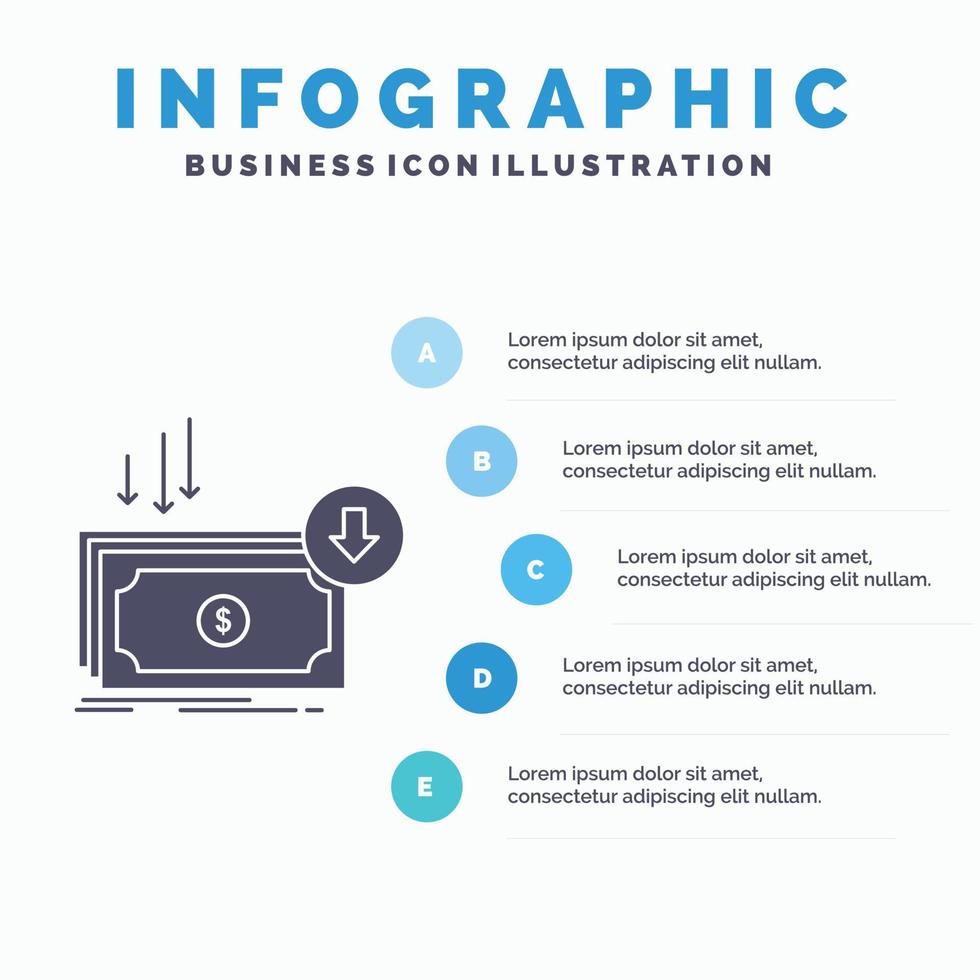 INFOGRAPHIC
BUSINESS ICON ILLUSTRATION

$

A
Lorem ipsum dolor sit amet, consectetur adipiscing elit nullam.

B
Lorem ipsum dolor sit amet, consectetur adipiscing elit nullam.

C
Lorem ipsum dolor sit amet, consectetur adipiscing elit nullam.

D
Lorem ipsum dolor sit amet, consectetur adipiscing elit nullam.

E
Lorem ipsum dolor sit amet, consectetur adipiscing elit nullam.