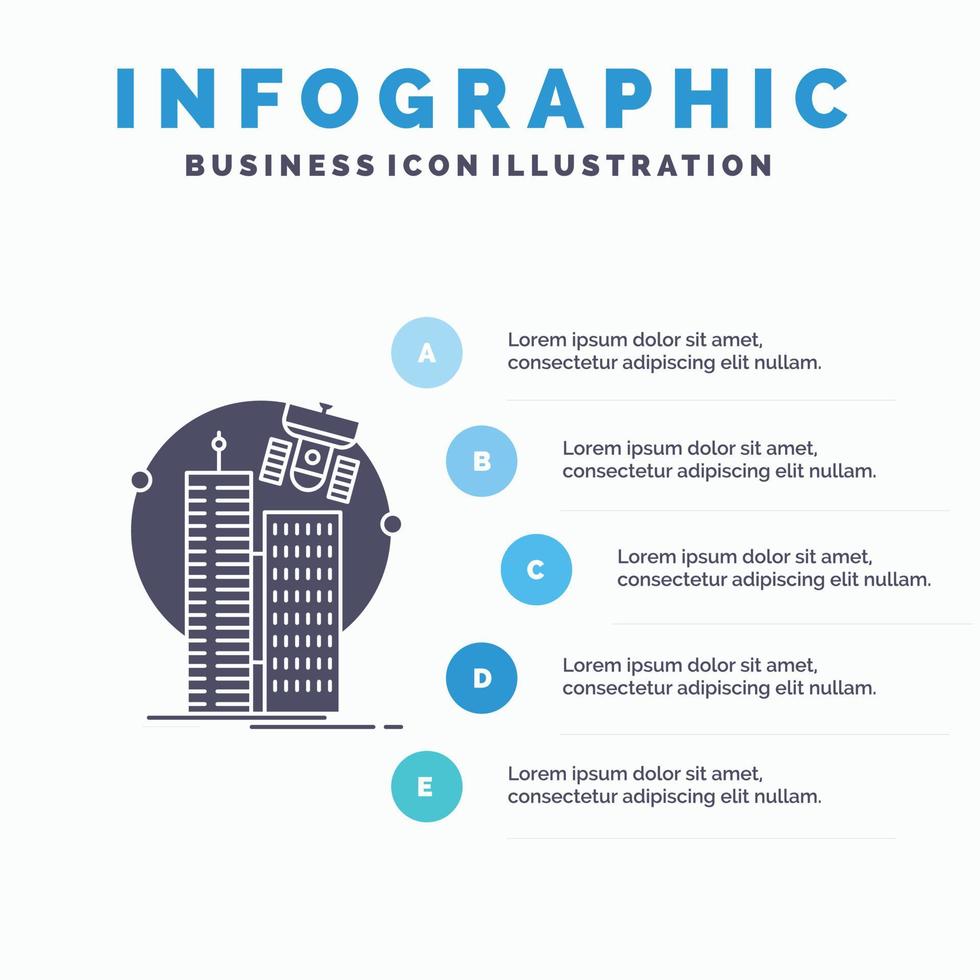 INFOGRAPHIC
BUSINESS ICON ILLUSTRATION

A
Lorem ipsum dolor sit amet, consectetur adipiscing elit nullam.

B
Lorem ipsum dolor sit amet, consectetur adipiscing elit nullam.

C
Lorem ipsum dolor sit amet, consectetur adipiscing elit nullam.

D
Lorem ipsum dolor sit amet, consectetur adipiscing elit nullam.

E
Lorem ipsum dolor sit amet, consectetur adipiscing elit nullam.