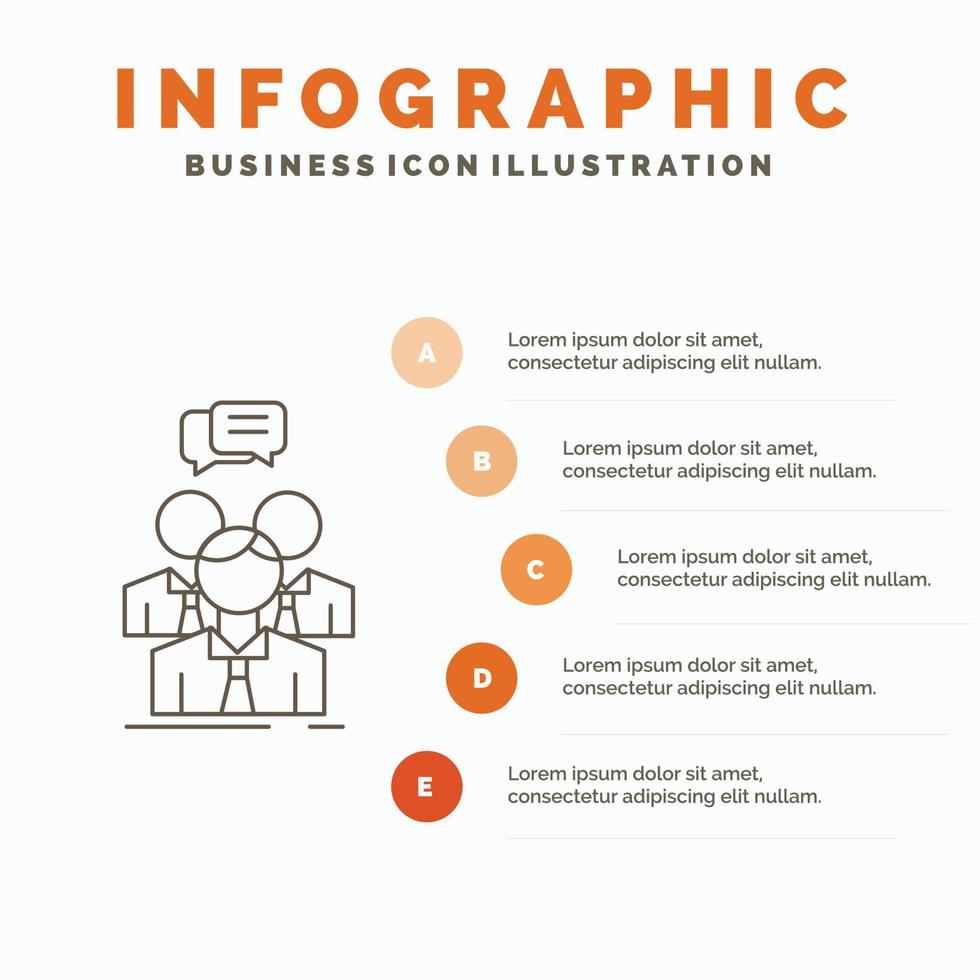 INFOGRAPHIC

BUSINESS ICON ILLUSTRATION

A

Lorem ipsum dolor sit amet, consectetur adipiscing elit nullam.

B

Lorem ipsum dolor sit amet, consectetur adipiscing elit nullam.

C

Lorem ipsum dolor sit amet, consectetur adipiscing elit nullam.

D

Lorem ipsum dolor sit amet, consectetur adipiscing elit nullam.

E

Lorem ipsum dolor sit amet, consectetur adipiscing elit nullam.