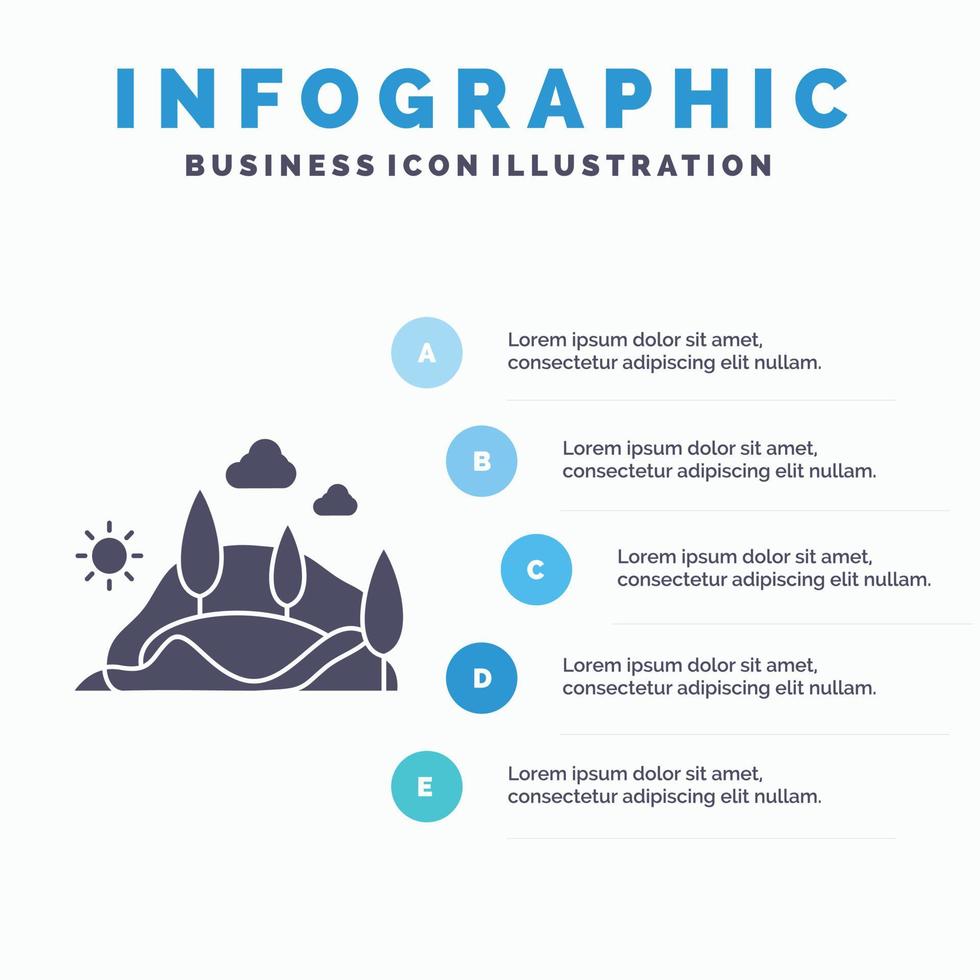 INFOGRAPHIC
BUSINESS ICON ILLUSTRATION

A
Lorem ipsum dolor sit amet, consectetur adipiscing elit nullam.

B
Lorem ipsum dolor sit amet, consectetur adipiscing elit nullam.

C
Lorem ipsum dolor sit amet, consectetur adipiscing elit nullam.

D
Lorem ipsum dolor sit amet, consectetur adipiscing elit nullam.

E
Lorem ipsum dolor sit amet, consectetur adipiscing elit nullam.