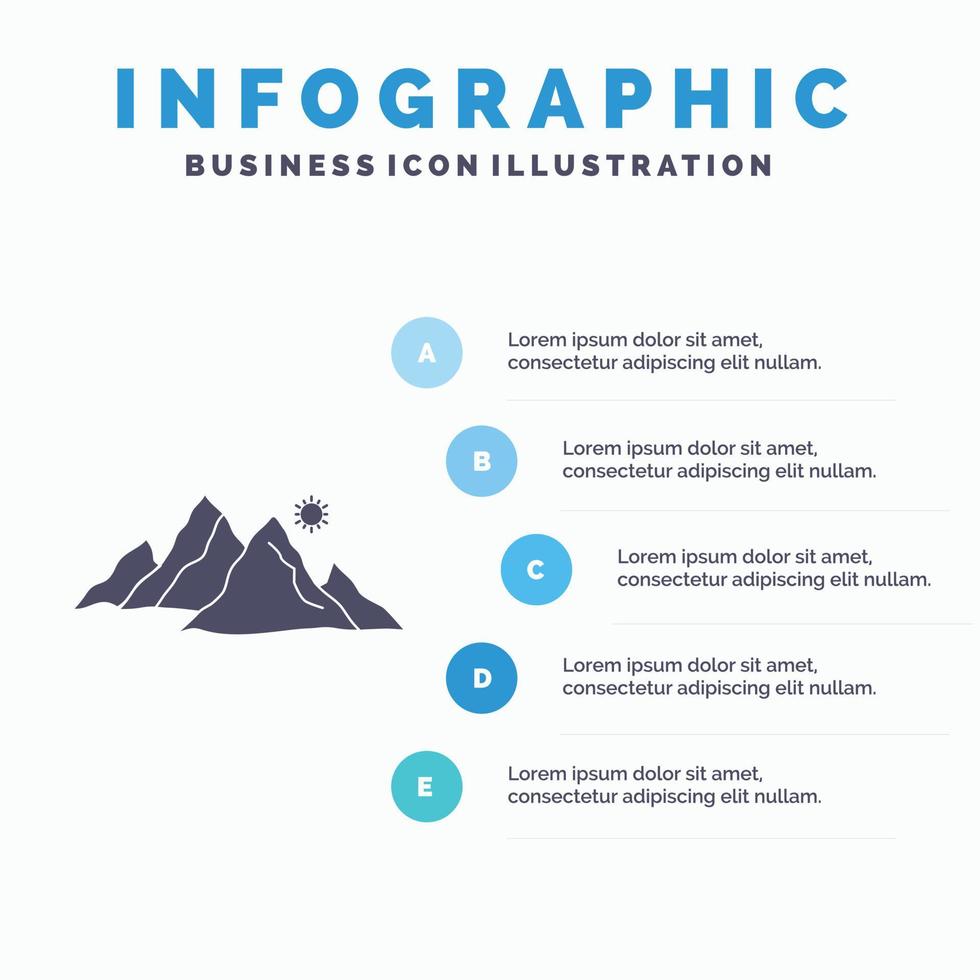 INFOGRAPHIC
BUSINESS ICON ILLUSTRATION

A
Lorem ipsum dolor sit amet, consectetur adipiscing elit nullam.

B
Lorem ipsum dolor sit amet, consectetur adipiscing elit nullam.

C
Lorem ipsum dolor sit amet, consectetur adipiscing elit nullam.

D
Lorem ipsum dolor sit amet, consectetur adipiscing elit nullam.

E
Lorem ipsum dolor sit amet, consectetur adipiscing elit nullam.