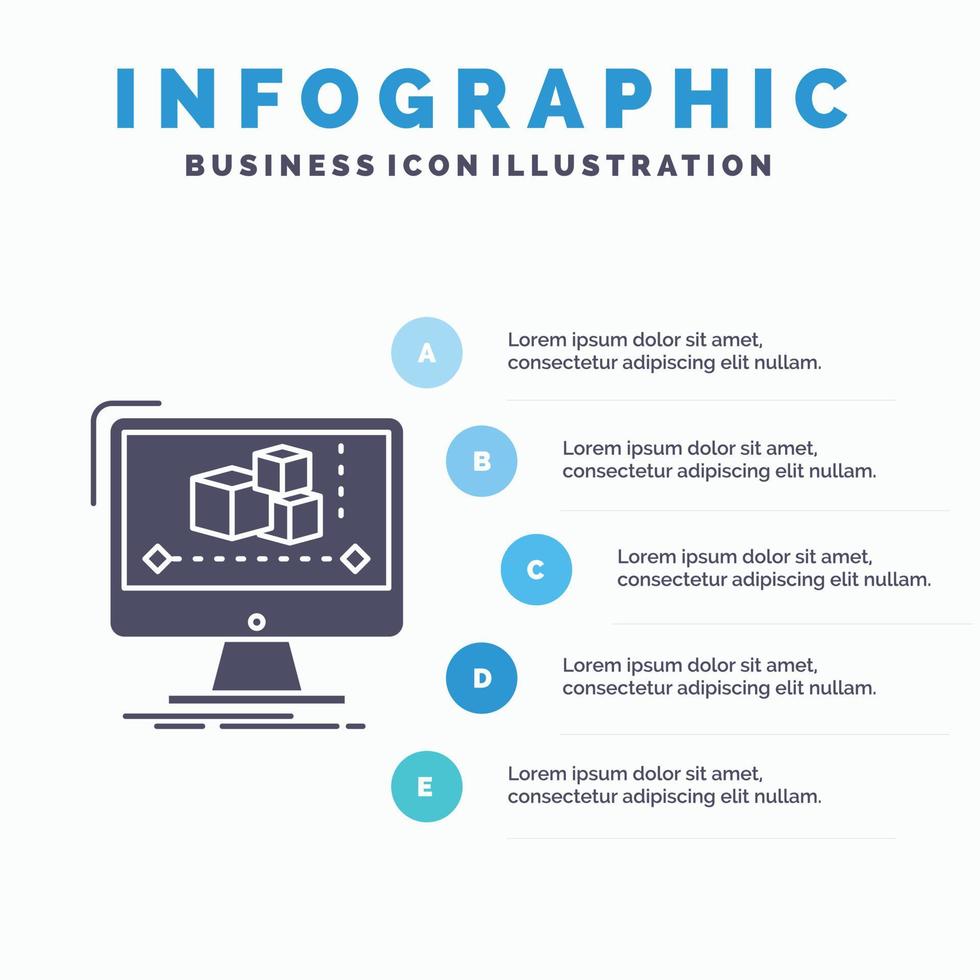 INFOGRAPHIC
BUSINESS ICON ILLUSTRATION

A
Lorem ipsum dolor sit amet, consectetur adipiscing elit nullam.

B
Lorem ipsum dolor sit amet, consectetur adipiscing elit nullam.

C
Lorem ipsum dolor sit amet, consectetur adipiscing elit nullam.

D
Lorem ipsum dolor sit amet, consectetur adipiscing elit nullam.

E
Lorem ipsum dolor sit amet, consectetur adipiscing elit nullam.