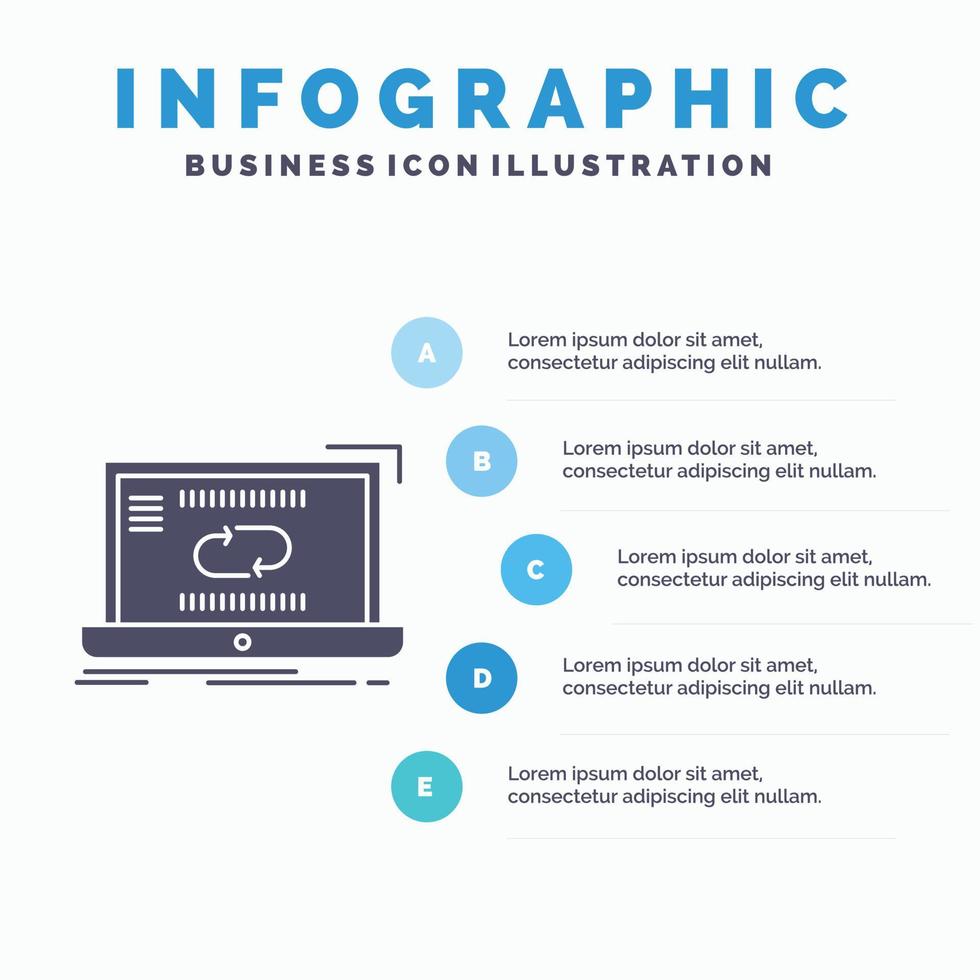 INFOGRAPHIC
BUSINESS ICON ILLUSTRATION

A
Lorem ipsum dolor sit amet, consectetur adipiscing elit nullam.

B
Lorem ipsum dolor sit amet, consectetur adipiscing elit nullam.

C
Lorem ipsum dolor sit amet, consectetur adipiscing elit nullam.

D
Lorem ipsum dolor sit amet, consectetur adipiscing elit nullam.

E
Lorem ipsum dolor sit amet, consectetur adipiscing elit nullam.