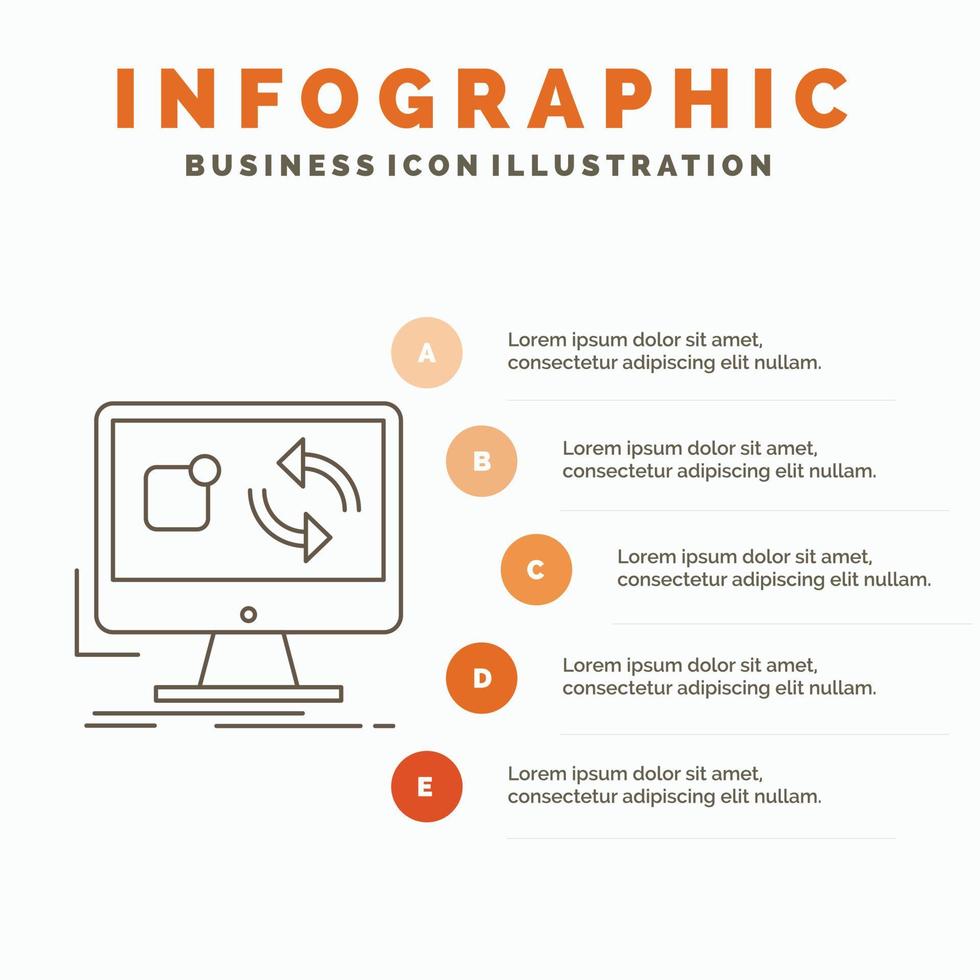 INFOGRAPHIC

BUSINESS ICON ILLUSTRATION

A

Lorem ipsum dolor sit amet, consectetur adipiscing elit nullam.

B

Lorem ipsum dolor sit amet, consectetur adipiscing elit nullam.

C

Lorem ipsum dolor sit amet, consectetur adipiscing elit nullam.

D

Lorem ipsum dolor sit amet, consectetur adipiscing elit nullam.

E

Lorem ipsum dolor sit amet, consectetur adipiscing elit nullam.