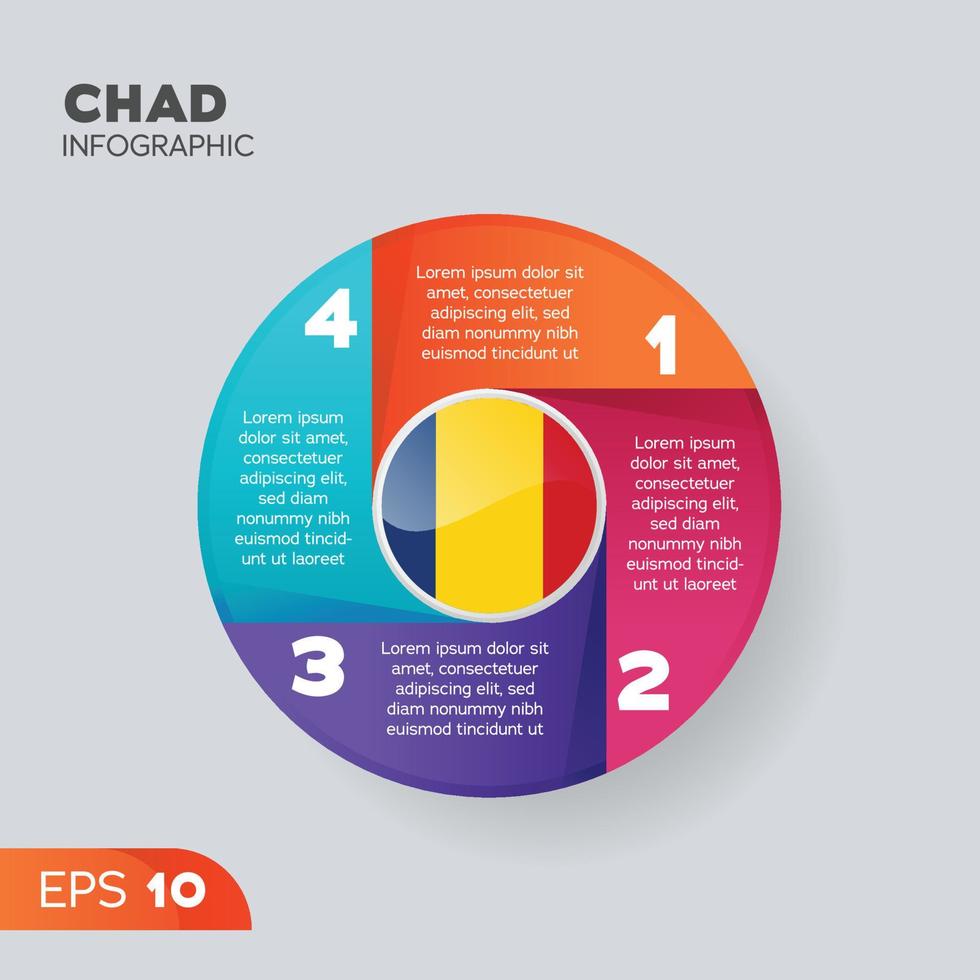 CHAD
INFOGRAPHIC

Lorem ipsum dolor sit amet, consectetuer adipiscing elit, sed diam nonummy nibh euismod tincidunt ut

1

Lorem ipsum dolor sit amet, consectetuer adipiscing elit, sed diam nonummy nibh euismod tincidunt ut laoreet

2

3

Lorem ipsum dolor sit amet, consectetuer adipiscing elit, sed diam nonummy nibh euismod tincidunt ut

4

Lorem ipsum dolor sit amet, consectetuer adipiscing elit, sed diam nonummy nibh euismod tincidunt ut laoreet

EPS 10