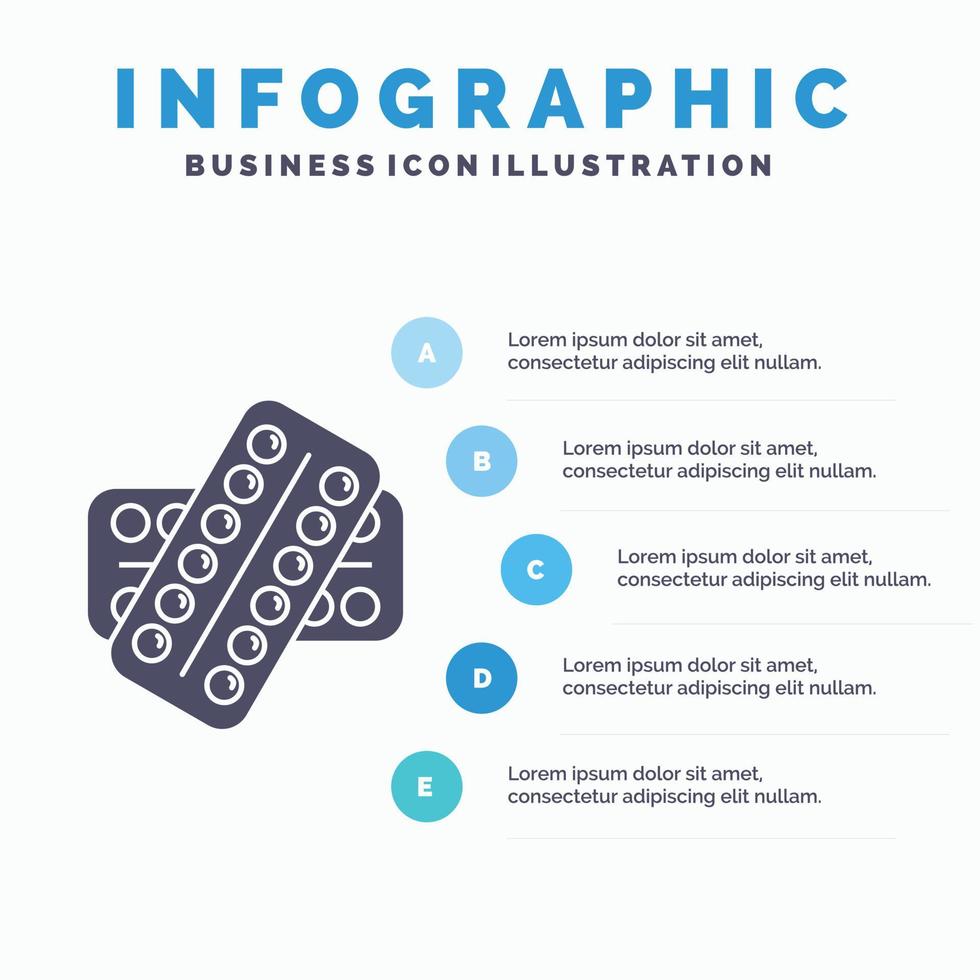 INFOGRAPHIC
BUSINESS ICON ILLUSTRATION

A
Lorem ipsum dolor sit amet, consectetur adipiscing elit nullam.

B
Lorem ipsum dolor sit amet, consectetur adipiscing elit nullam.

C
Lorem ipsum dolor sit amet, consectetur adipiscing elit nullam.

D
Lorem ipsum dolor sit amet, consectetur adipiscing elit nullam.

E
Lorem ipsum dolor sit amet, consectetur adipiscing elit nullam.