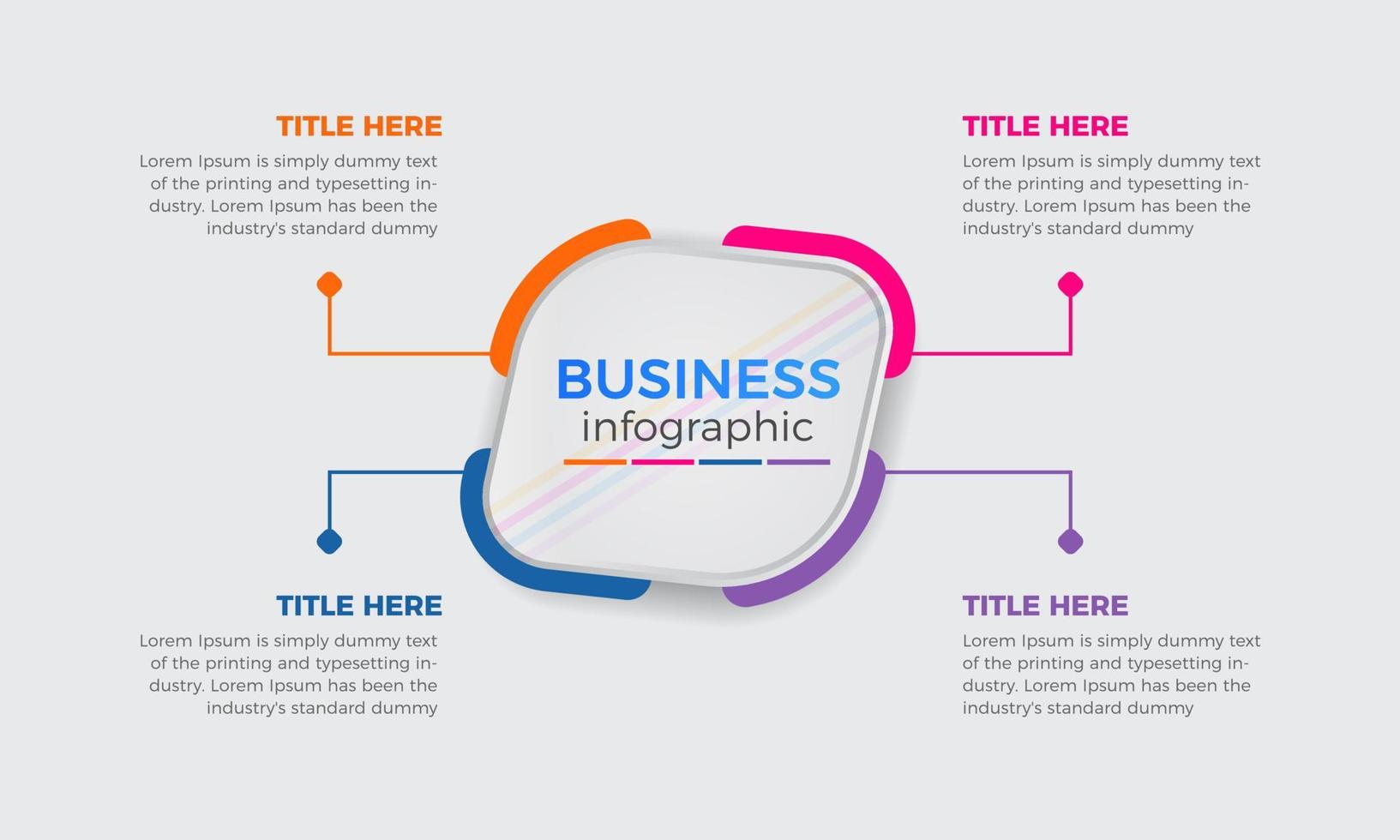 TITLE HERE
Lorem Ipsum is simply dummy text of the printing and typesetting industry. Lorem Ipsum has been the industry's standard dummy

TITLE HERE
Lorem Ipsum is simply dummy text of the printing and typesetting industry. Lorem Ipsum has been the industry's standard dummy

BUSINESS
infographic

TITLE HERE
Lorem Ipsum is simply dummy text of the printing and typesetting industry. Lorem Ipsum has been the industry's standard dummy

TITLE HERE
Lorem Ipsum is simply dummy text of the printing and typesetting industry. Lorem Ipsum has been the industry's standard dummy