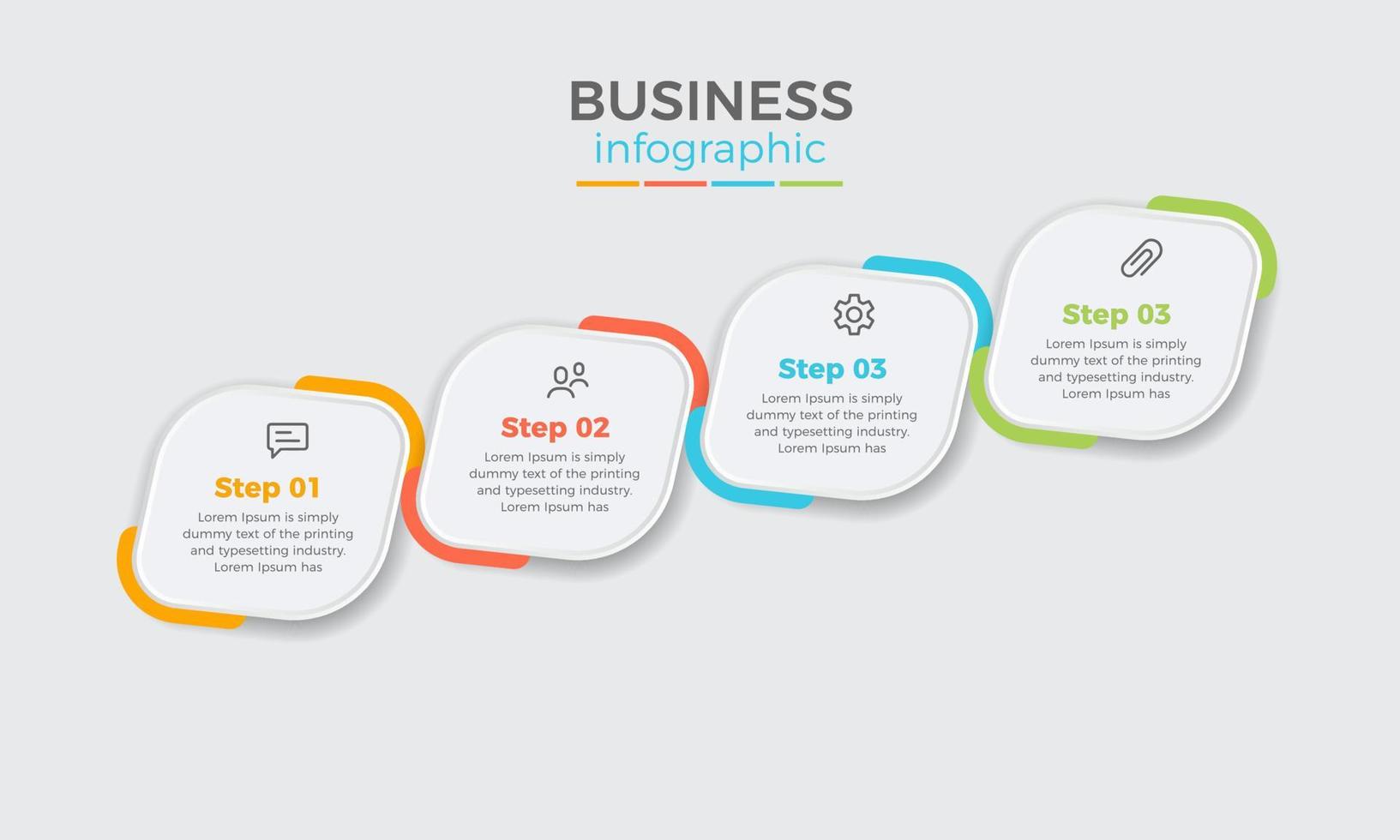 BUSINESS
infographic

Step 01
Lorem Ipsum is simply dummy text of the printing and typesetting industry. Lorem Ipsum has

Step 02
Lorem Ipsum is simply dummy text of the printing and typesetting industry. Lorem Ipsum has

Step 03
Lorem Ipsum is simply dummy text of the printing and typesetting industry. Lorem Ipsum has

Step 03
Lorem Ipsum is simply dummy text of the printing and typesetting industry. Lorem Ipsum has