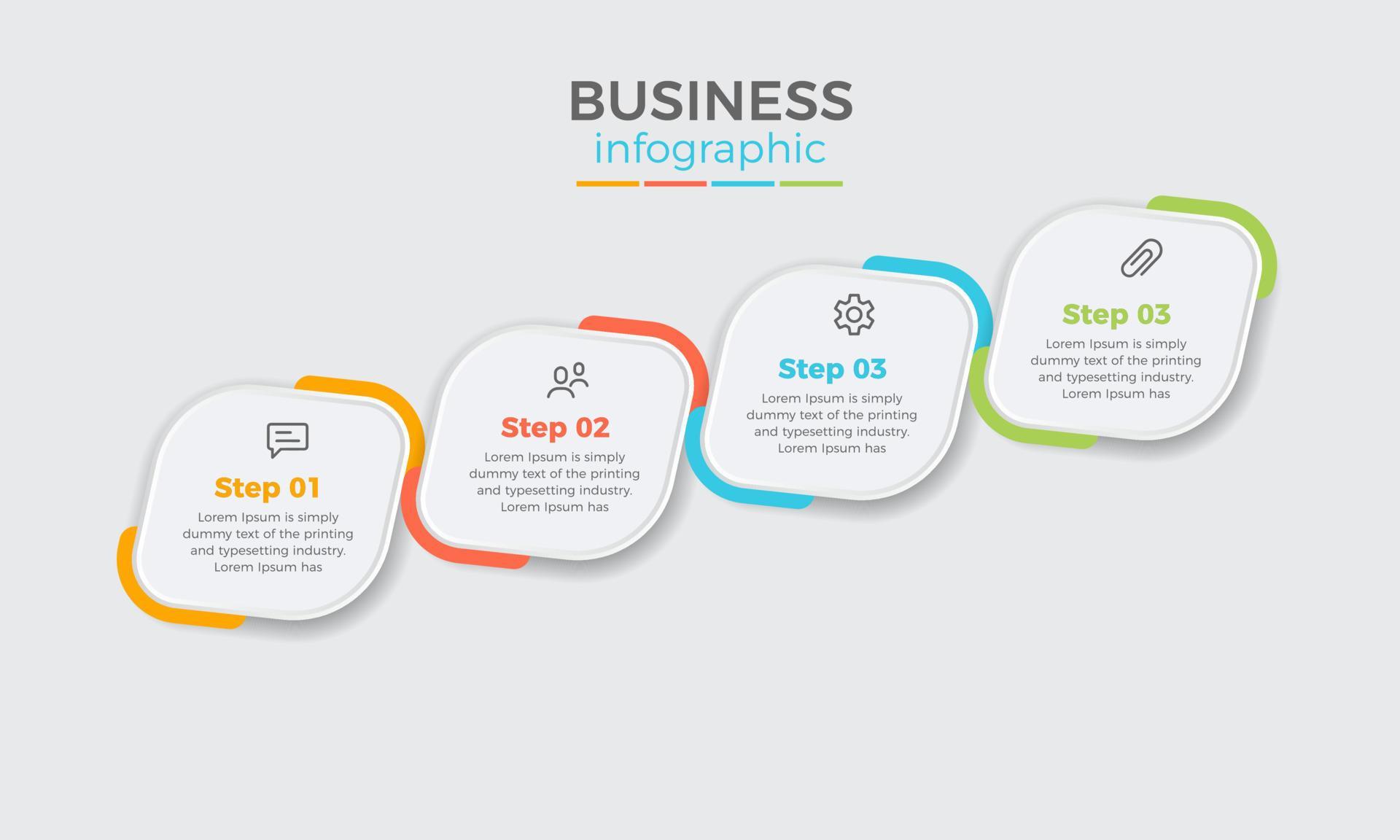 BUSINESS
infographic

Step 01
Lorem Ipsum is simply dummy text of the printing and typesetting industry. Lorem Ipsum has

Step 02
Lorem Ipsum is simply dummy text of the printing and typesetting industry. Lorem Ipsum has

Step 03
Lorem Ipsum is simply dummy text of the printing and typesetting industry. Lorem Ipsum has

Step 03
Lorem Ipsum is simply dummy text of the printing and typesetting industry. Lorem Ipsum has