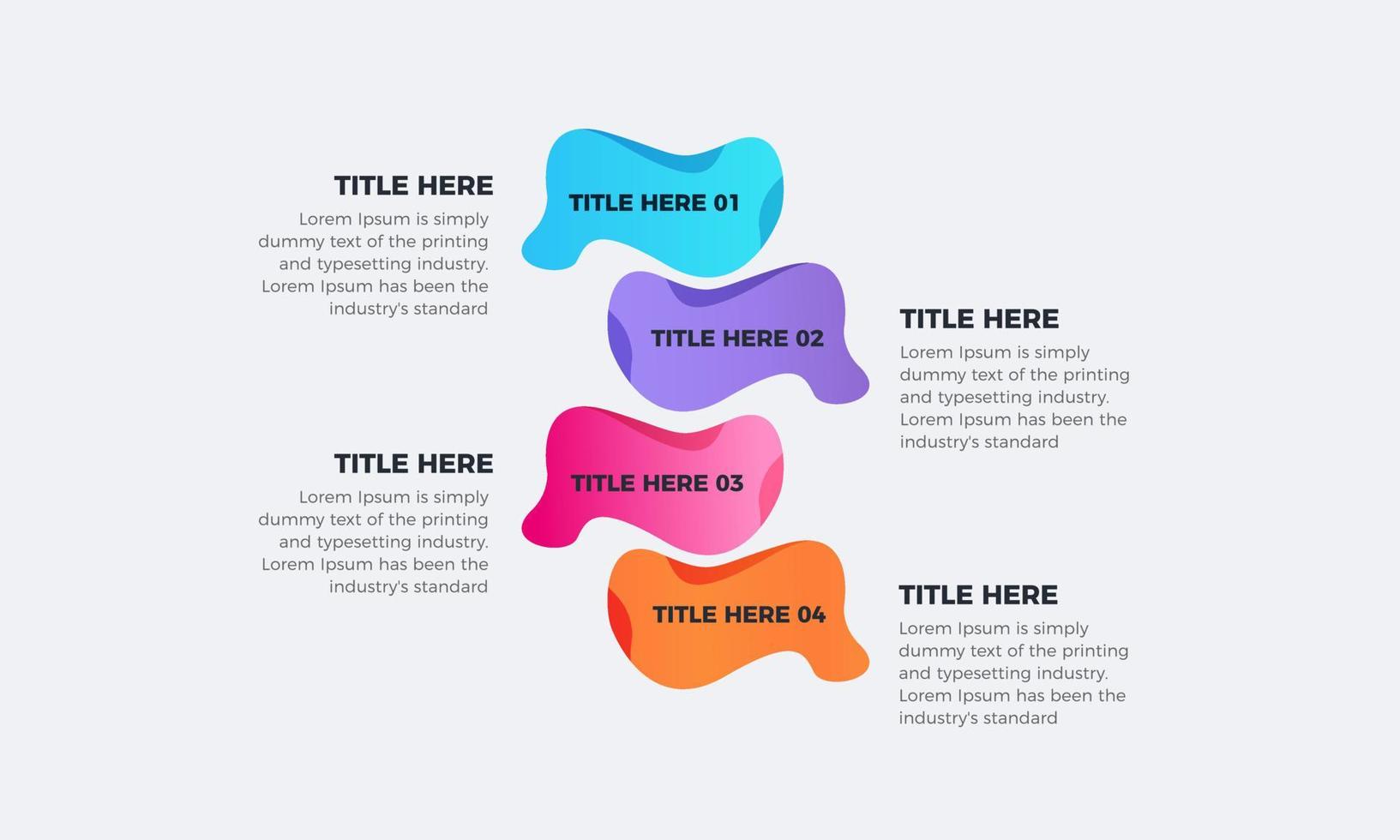 TITLE HERE
Lorem Ipsum is simply dummy text of the printing and typesetting industry. Lorem Ipsum has been the industry's standard

TITLE HERE 01

TITLE HERE 02

TITLE HERE
Lorem Ipsum is simply dummy text of the printing and typesetting industry. Lorem Ipsum has been the industry's standard

TITLE HERE
Lorem Ipsum is simply dummy text of the printing and typesetting industry. Lorem Ipsum has been the industry's standard

TITLE HERE 03

TITLE HERE 04

TITLE HERE
Lorem Ipsum is simply dummy text of the printing and typesetting industry. Lorem Ipsum has been the industry's standard