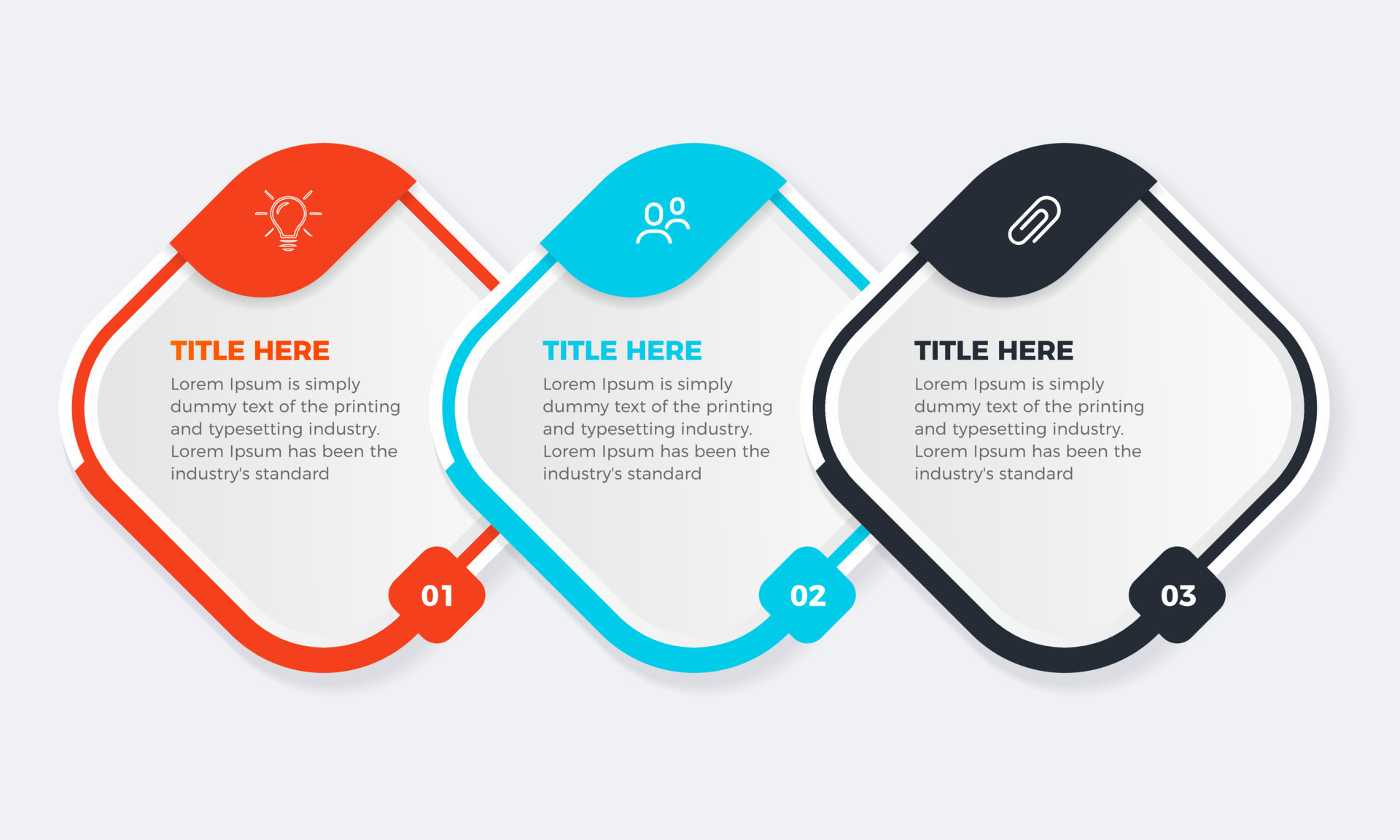 TITLE HERE
Lorem Ipsum is simply dummy text of the printing and typesetting industry. Lorem Ipsum has been the industry's standard

01

TITLE HERE
Lorem Ipsum is simply dummy text of the printing and typesetting industry. Lorem Ipsum has been the industry's standard

02

TITLE HERE
Lorem Ipsum is simply dummy text of the printing and typesetting industry. Lorem Ipsum has been the industry's standard

03