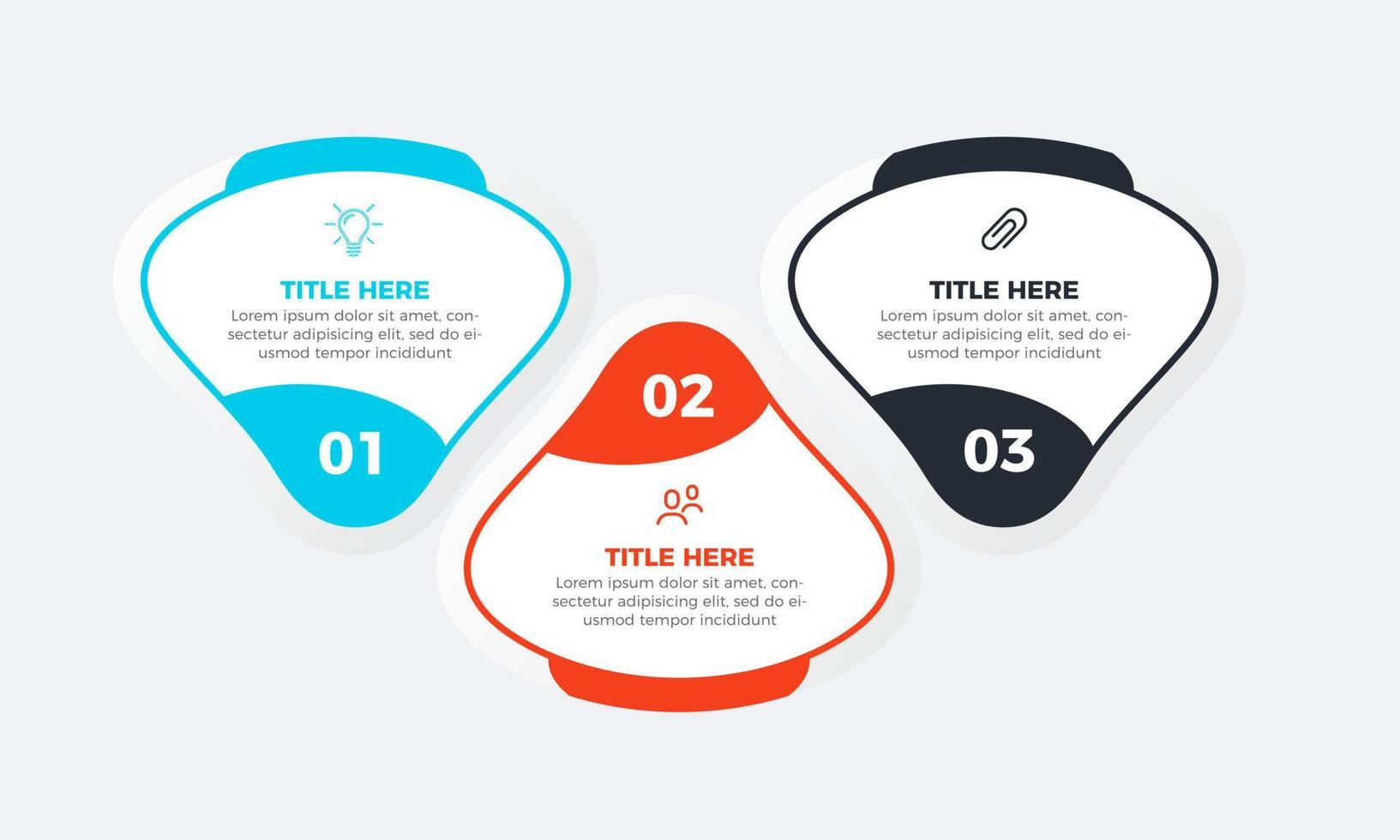 TITLE HERE
Lorem ipsum dolor sit amet, consectetur adipisicing elit, sed do eiusmod tempor incididunt

01

02

TITLE HERE
Lorem ipsum dolor sit amet, consectetur adipisicing elit, sed do eiusmod tempor incididunt

TITLE HERE
Lorem ipsum dolor sit amet, consectetur adipisicing elit, sed do eiusmod tempor incididunt

03