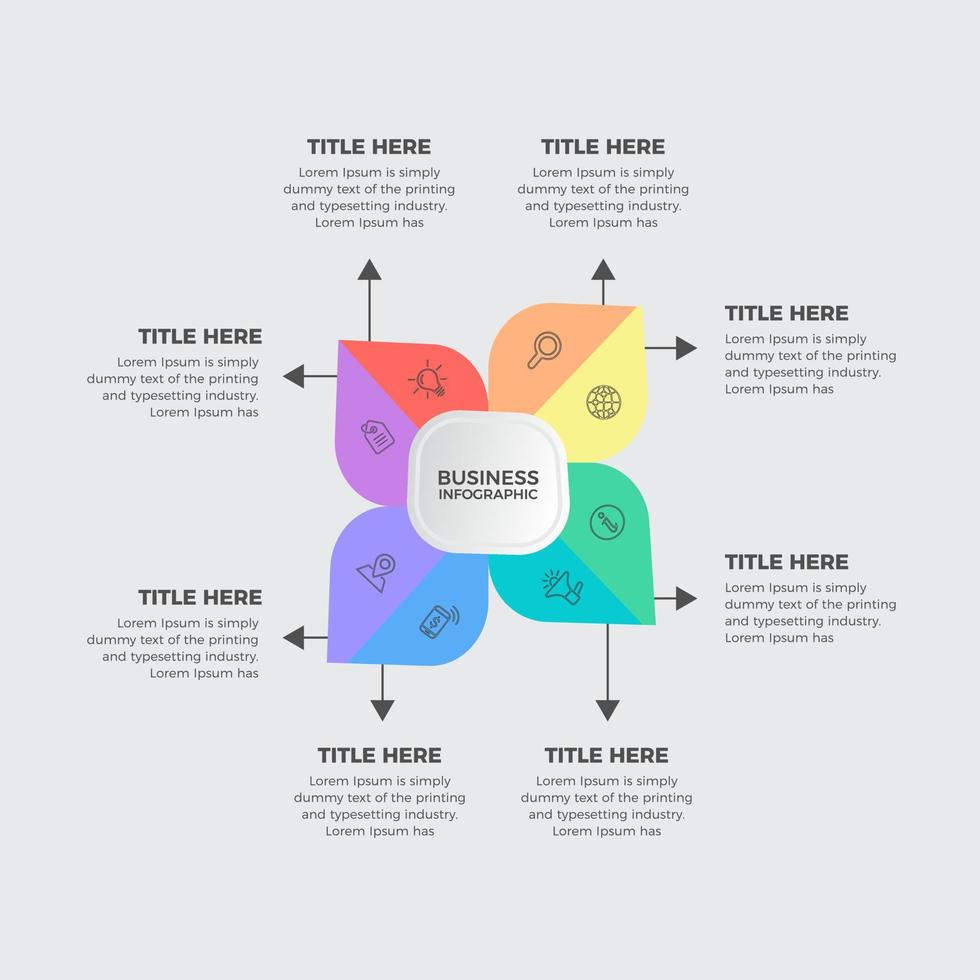 TITLE HERE
Lorem Ipsum is simply dummy text of the printing and typesetting industry. Lorem Ipsum has

TITLE HERE
Lorem Ipsum is simply dummy text of the printing and typesetting industry. Lorem Ipsum has

TITLE HERE
Lorem Ipsum is simply dummy text of the printing and typesetting industry. Lorem Ipsum has

TITLE HERE
Lorem Ipsum is simply dummy text of the printing and typesetting industry. Lorem Ipsum has

BUSINESS
INFOGRAPHIC

TITLE HERE
Lorem Ipsum is simply dummy text of the printing and typesetting industry. Lorem Ipsum has

TITLE HERE
Lorem Ipsum is simply dummy text of the printing and typesetting industry. Lorem Ipsum has

TITLE HERE
Lorem Ipsum is simply dummy text of the printing and typesetting industry. Lorem Ipsum has

TITLE HERE
Lorem Ipsum is simply dummy text of the printing and typesetting industry. Lorem Ipsum has