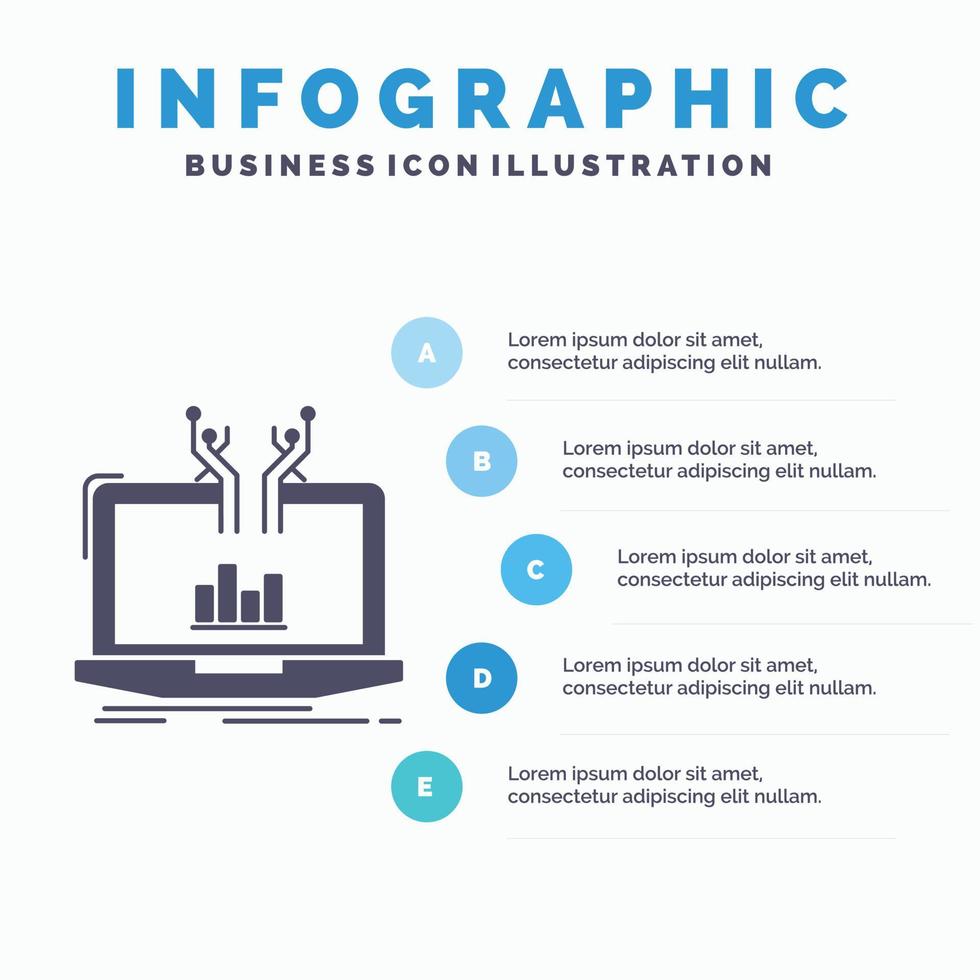 INFOGRAPHIC
BUSINESS ICON ILLUSTRATION

A
Lorem ipsum dolor sit amet, consectetur adipiscing elit nullam.

B
Lorem ipsum dolor sit amet, consectetur adipiscing elit nullam.

C
Lorem ipsum dolor sit amet, consectetur adipiscing elit nullam.

D
Lorem ipsum dolor sit amet, consectetur adipiscing elit nullam.

E
Lorem ipsum dolor sit amet, consectetur adipiscing elit nullam.