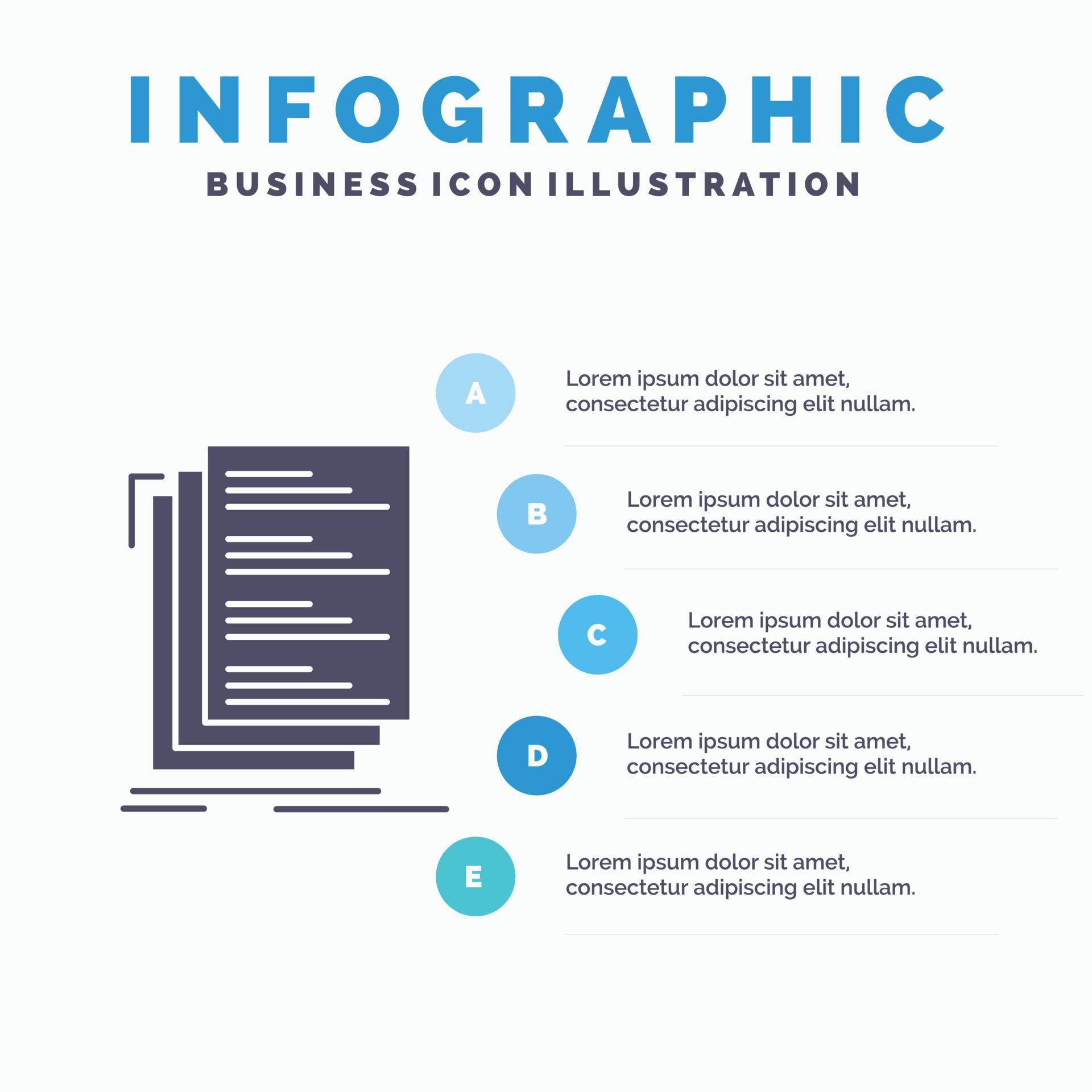 INFOGRAPHIC
BUSINESS ICON ILLUSTRATION

A
Lorem ipsum dolor sit amet, consectetur adipiscing elit nullam.

B
Lorem ipsum dolor sit amet, consectetur adipiscing elit nullam.

C
Lorem ipsum dolor sit amet, consectetur adipiscing elit nullam.

D
Lorem ipsum dolor sit amet, consectetur adipiscing elit nullam.

E
Lorem ipsum dolor sit amet, consectetur adipiscing elit nullam.