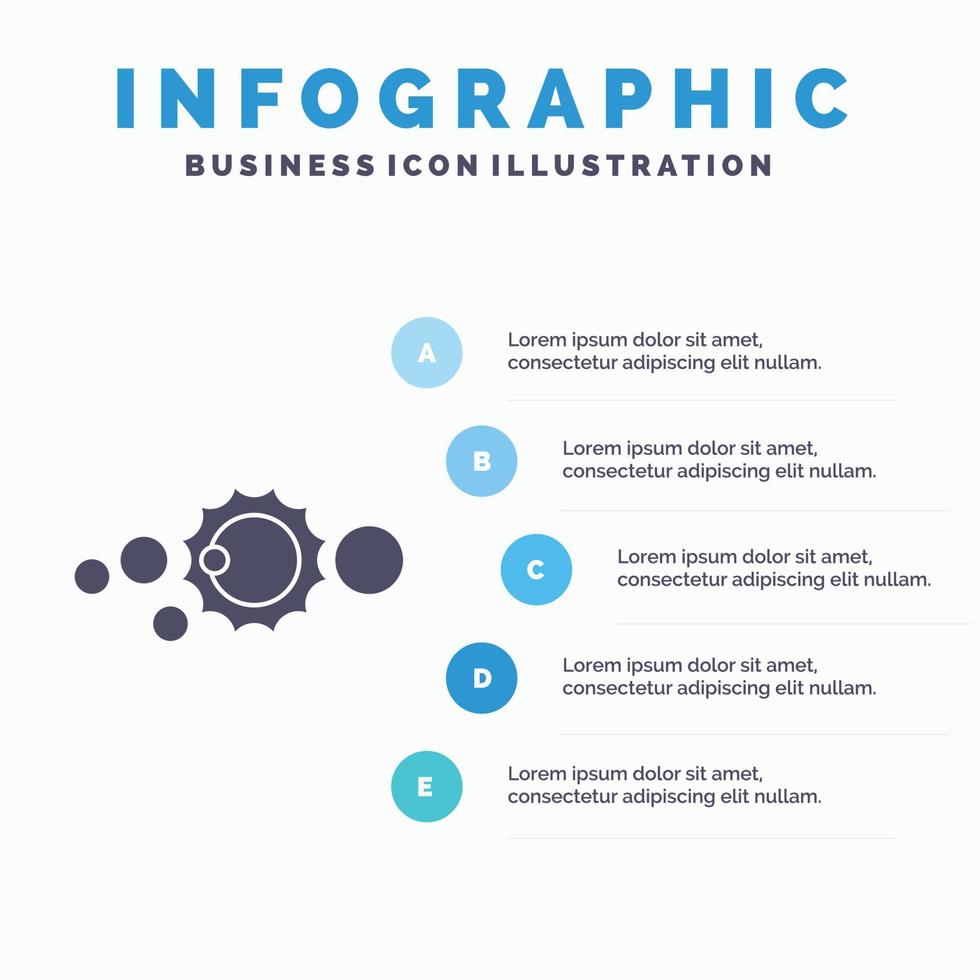 INFOGRAPHIC
BUSINESS ICON ILLUSTRATION

A
Lorem ipsum dolor sit amet, consectetur adipiscing elit nullam.

B
Lorem ipsum dolor sit amet, consectetur adipiscing elit nullam.

C
Lorem ipsum dolor sit amet, consectetur adipiscing elit nullam.

D
Lorem ipsum dolor sit amet, consectetur adipiscing elit nullam.

E
Lorem ipsum dolor sit amet, consectetur adipiscing elit nullam.