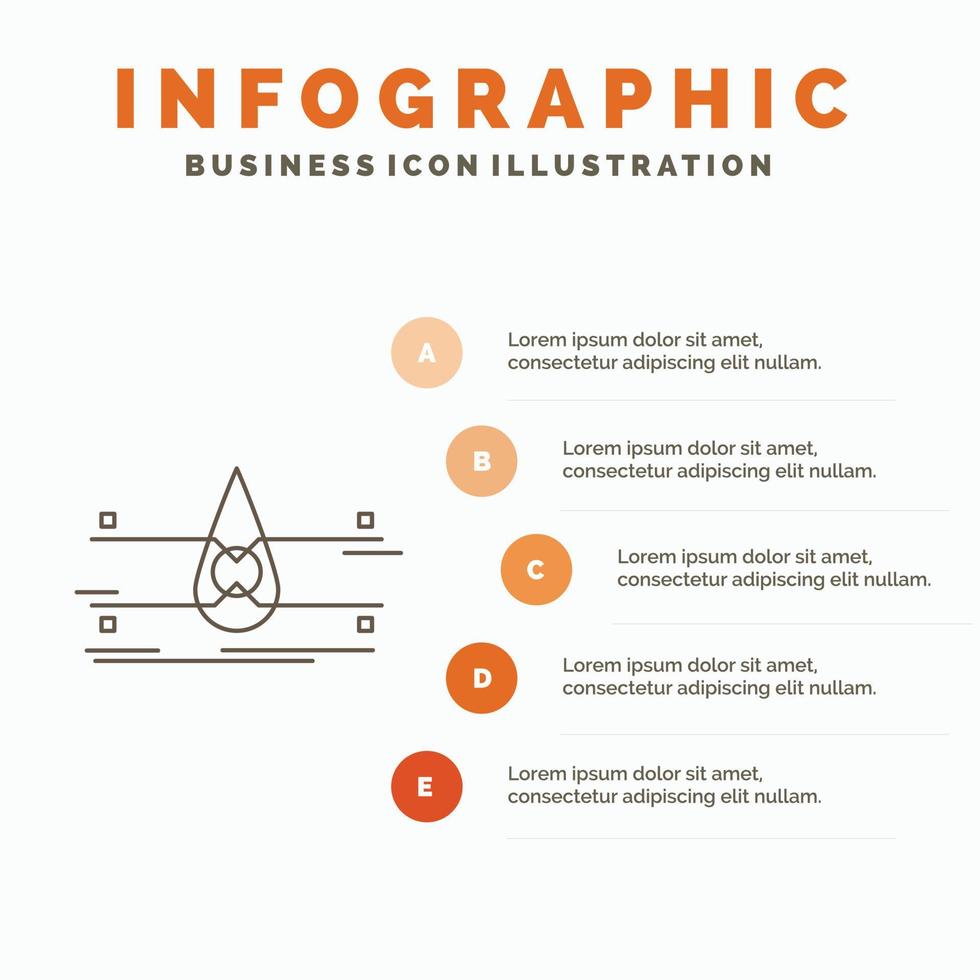 INFOGRAPHIC
BUSINESS ICON ILLUSTRATION

A
Lorem ipsum dolor sit amet, consectetur adipiscing elit nullam.

B
Lorem ipsum dolor sit amet, consectetur adipiscing elit nullam.

C
Lorem ipsum dolor sit amet, consectetur adipiscing elit nullam.

D
Lorem ipsum dolor sit amet, consectetur adipiscing elit nullam.

E
Lorem ipsum dolor sit amet, consectetur adipiscing elit nullam.