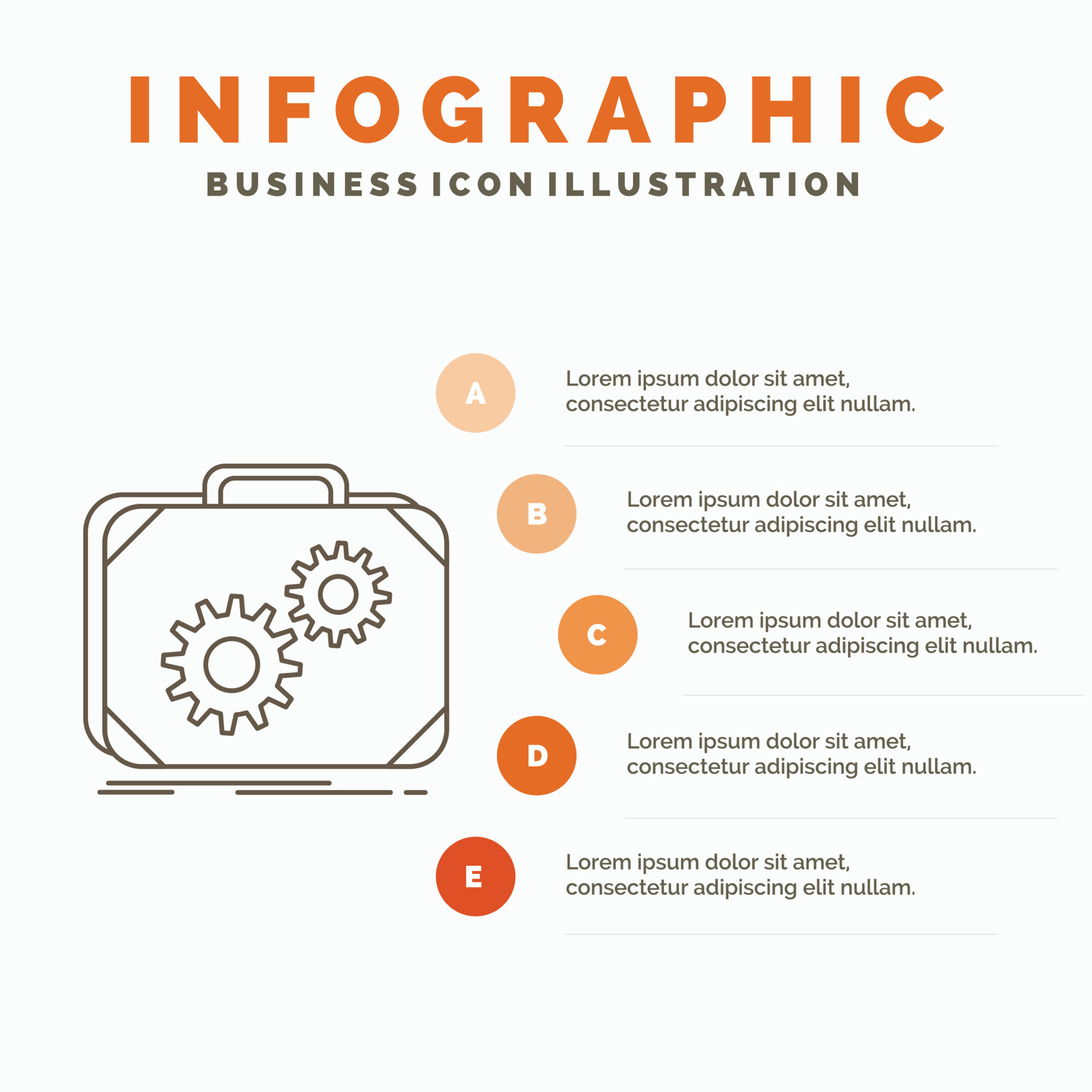 INFOGRAPHIC

BUSINESS ICON ILLUSTRATION

A

Lorem ipsum dolor sit amet, consectetur adipiscing elit nullam.

B

Lorem ipsum dolor sit amet, consectetur adipiscing elit nullam.

C

Lorem ipsum dolor sit amet, consectetur adipiscing elit nullam.

D

Lorem ipsum dolor sit amet, consectetur adipiscing elit nullam.

E

Lorem ipsum dolor sit amet, consectetur adipiscing elit nullam.