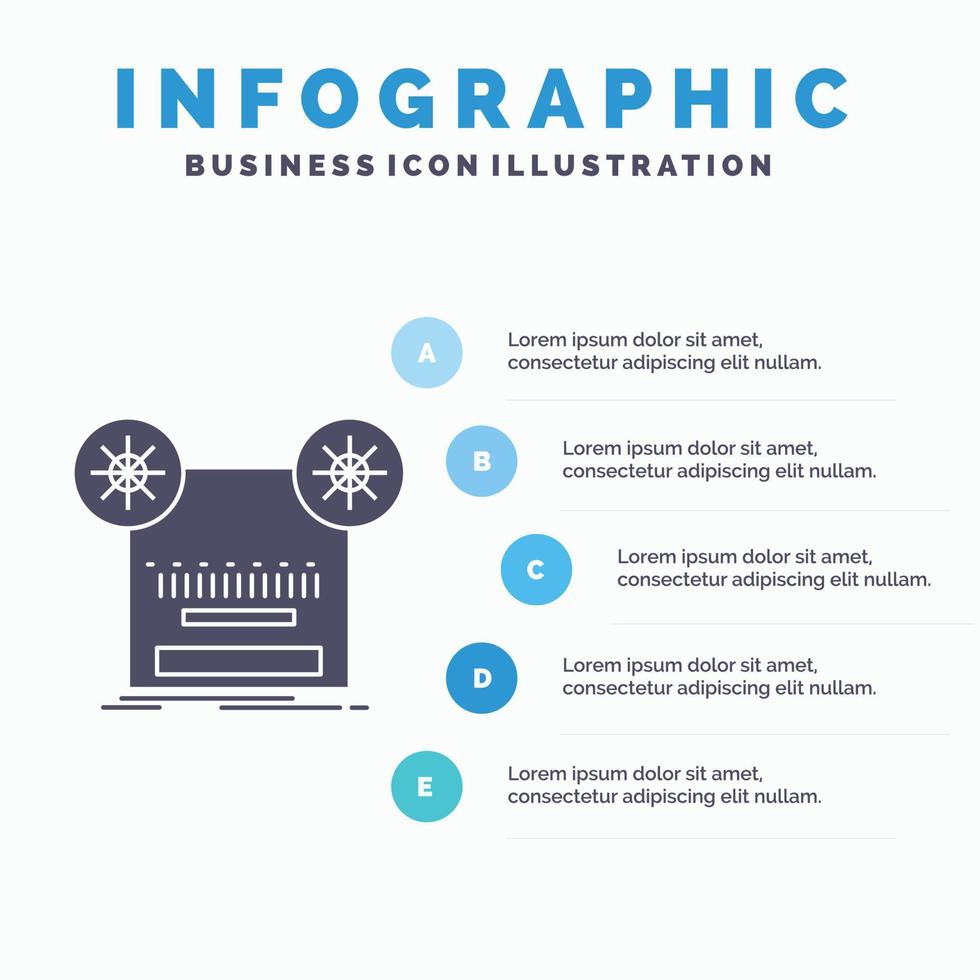 INFOGRAPHIC
BUSINESS ICON ILLUSTRATION

A
Lorem ipsum dolor sit amet, consectetur adipiscing elit nullam.

B
Lorem ipsum dolor sit amet, consectetur adipiscing elit nullam.

C
Lorem ipsum dolor sit amet, consectetur adipiscing elit nullam.

D
Lorem ipsum dolor sit amet, consectetur adipiscing elit nullam.

E
Lorem ipsum dolor sit amet, consectetur adipiscing elit nullam.