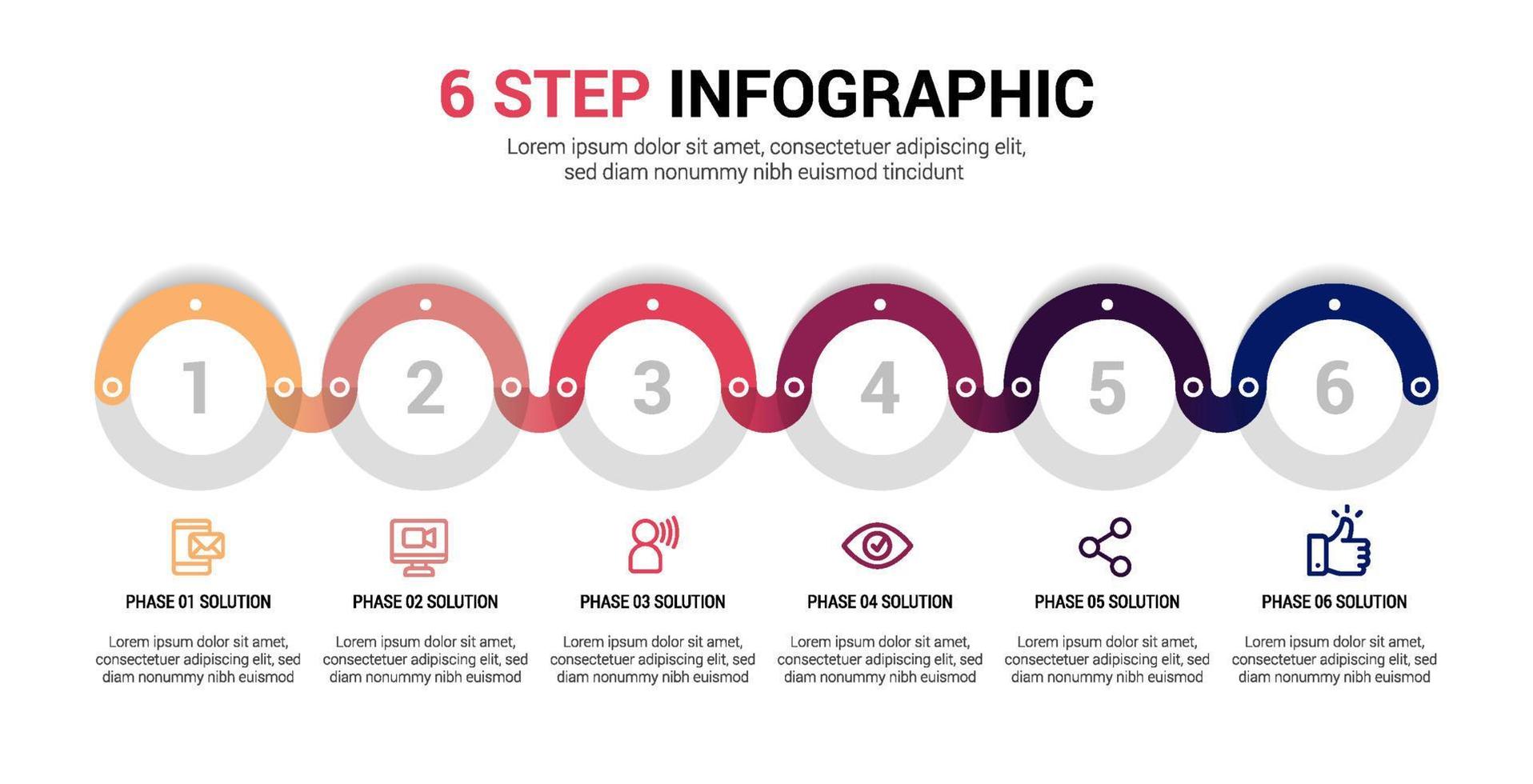 6 STEP INFOGRAPHIC

Lorem ipsum dolor sit amet, consectetuer adipiscing elit, sed diam nonummy nibh euismod tincidunt

1

2

3

4

5

6

PHASE 01 SOLUTION

Lorem ipsum dolor sit amet, consectetuer adipiscing elit, sed diam nonummy nibh euismod

PHASE 02 SOLUTION

Lorem ipsum dolor sit amet, consectetuer adipiscing elit, sed diam nonummy nibh euismod

PHASE 03 SOLUTION

Lorem ipsum dolor sit amet, consectetuer adipiscing elit, sed diam nonummy nibh euismod

PHASE 04 SOLUTION

Lorem ipsum dolor sit amet, consectetuer adipiscing elit, sed diam nonummy nibh euismod

PHASE 05 SOLUTION

Lorem ipsum dolor sit amet, consectetuer adipiscing elit, sed diam nonummy nibh euismod

PHASE 06 SOLUTION

Lorem ipsum dolor sit amet, consectetuer adipiscing elit, sed diam nonummy nibh euismod