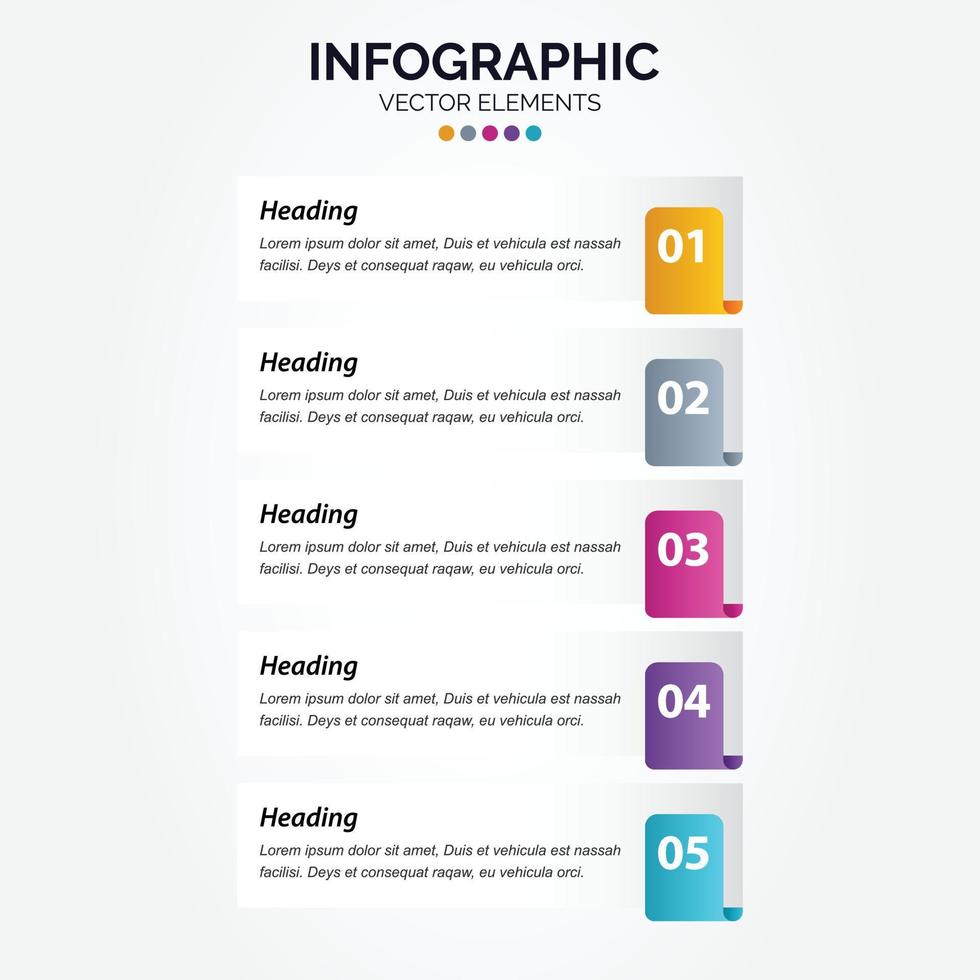 INFOGRAPHIC
VECTOR ELEMENTS

Heading
Lorem ipsum dolor sit amet, Duis et vehicula est nassah facilisi. Deys et consequat raqaw, eu vehicula orci.

01

Heading
Lorem ipsum dolor sit amet, Duis et vehicula est nassah facilisi. Deys et consequat raqaw, eu vehicula orci.

02

Heading
Lorem ipsum dolor sit amet, Duis et vehicula est nassah facilisi. Deys et consequat raqaw, eu vehicula orci.

03

Heading
Lorem ipsum dolor sit amet, Duis et vehicula est nassah facilisi. Deys et consequat raqaw, eu vehicula orci.

04

Heading
Lorem ipsum dolor sit amet, Duis et vehicula est nassah facilisi. Deys et consequat raqaw, eu vehicula orci.

05