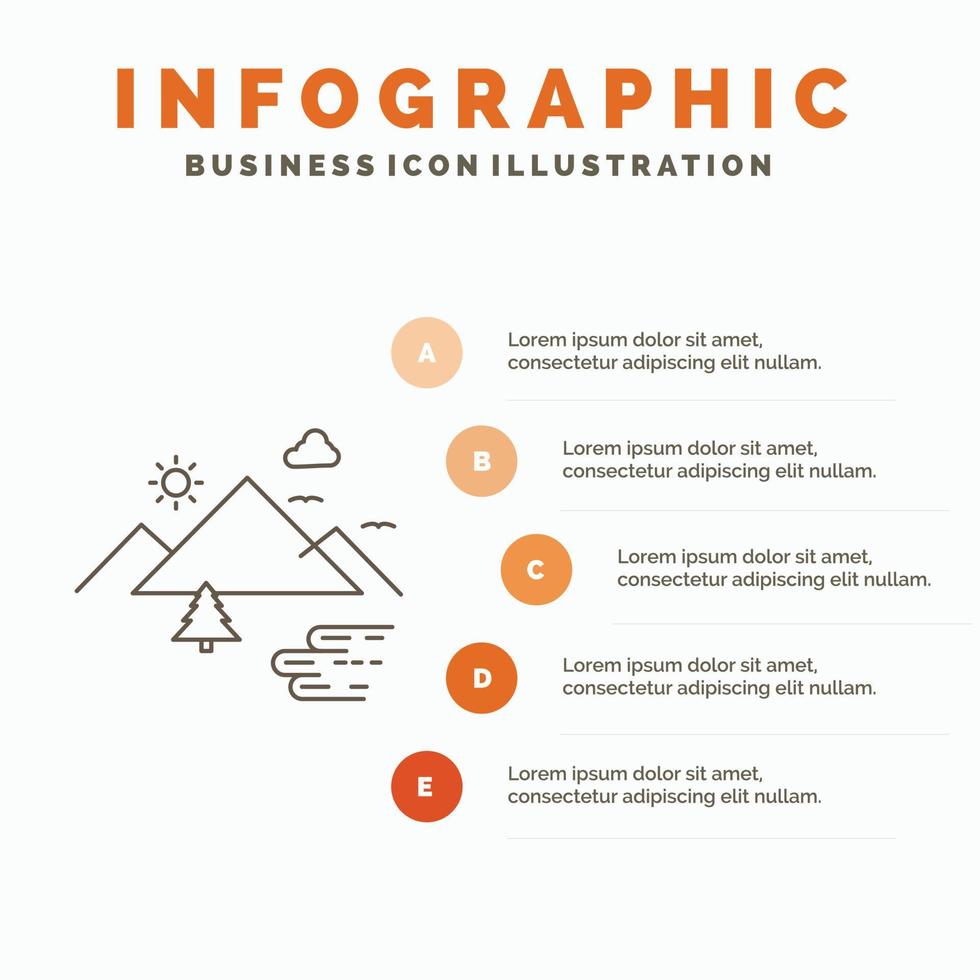 INFOGRAPHIC
BUSINESS ICON ILLUSTRATION

A
Lorem ipsum dolor sit amet, consectetur adipiscing elit nullam.

B
Lorem ipsum dolor sit amet, consectetur adipiscing elit nullam.

C
Lorem ipsum dolor sit amet, consectetur adipiscing elit nullam.

D
Lorem ipsum dolor sit amet, consectetur adipiscing elit nullam.

E
Lorem ipsum dolor sit amet, consectetur adipiscing elit nullam.