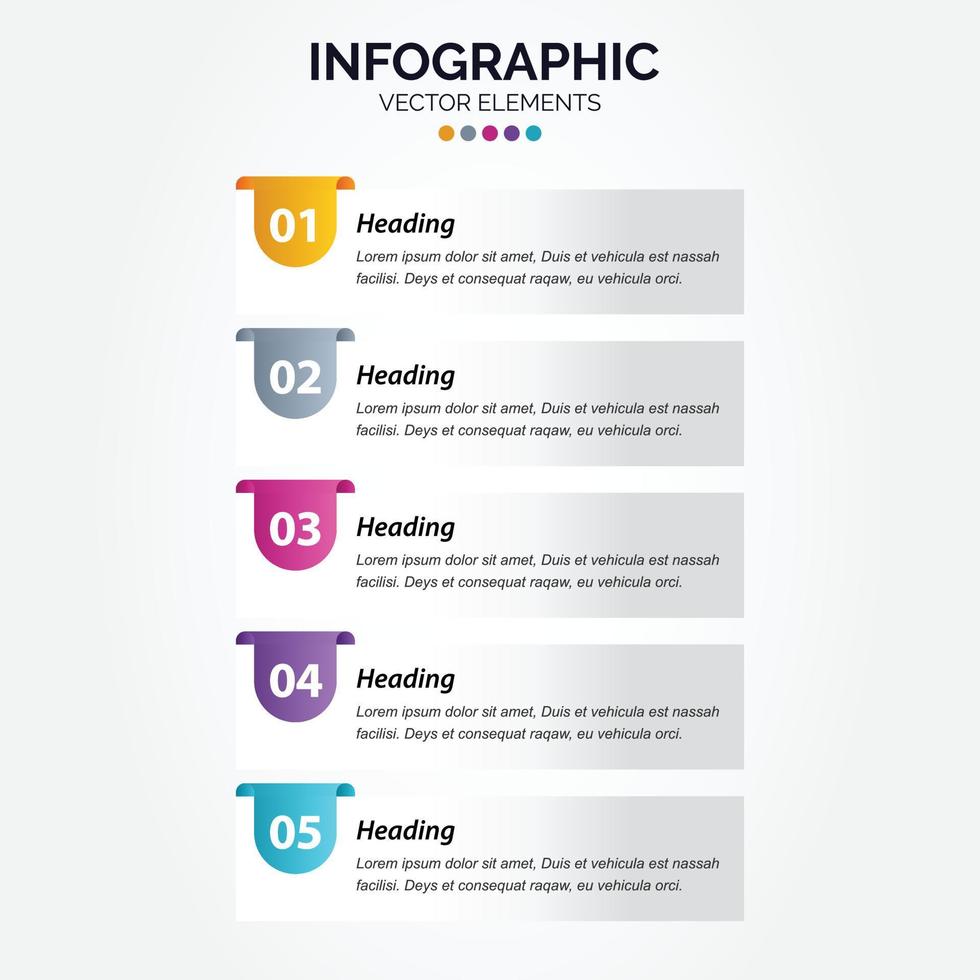 INFOGRAPHIC
VECTOR ELEMENTS

01
Heading
Lorem ipsum dolor sit amet, Duis et vehicula est nassah facilisi. Deys et consequat raqaw, eu vehicula orci.

02
Heading
Lorem ipsum dolor sit amet, Duis et vehicula est nassah facilisi. Deys et consequat raqaw, eu vehicula orci.

03
Heading
Lorem ipsum dolor sit amet, Duis et vehicula est nassah facilisi. Deys et consequat raqaw, eu vehicula orci.

04
Heading
Lorem ipsum dolor sit amet, Duis et vehicula est nassah facilisi. Deys et consequat raqaw, eu vehicula orci.

05
Heading
Lorem ipsum dolor sit amet, Duis et vehicula est nassah facilisi. Deys et consequat raqaw, eu vehicula orci.