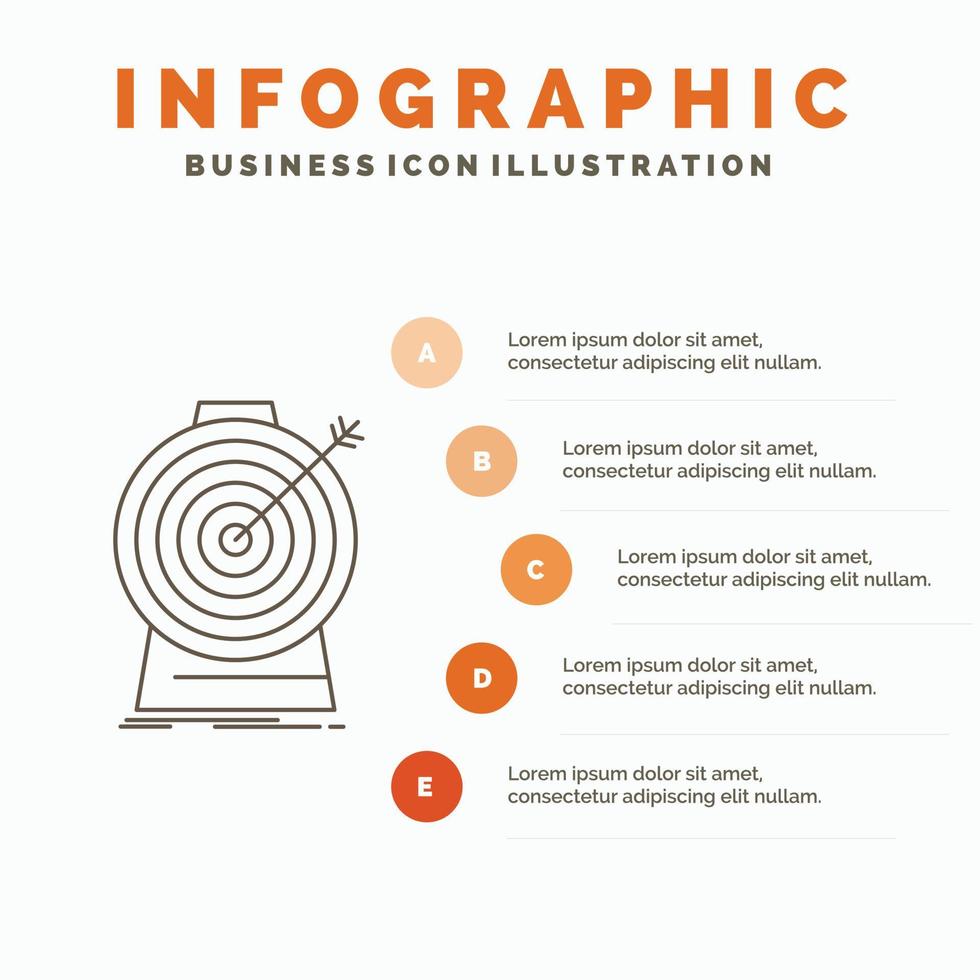 INFOGRAPHIC
BUSINESS ICON ILLUSTRATION

A
Lorem ipsum dolor sit amet, consectetur adipiscing elit nullam.

B
Lorem ipsum dolor sit amet, consectetur adipiscing elit nullam.

C
Lorem ipsum dolor sit amet, consectetur adipiscing elit nullam.

D
Lorem ipsum dolor sit amet, consectetur adipiscing elit nullam.

E
Lorem ipsum dolor sit amet, consectetur adipiscing elit nullam.