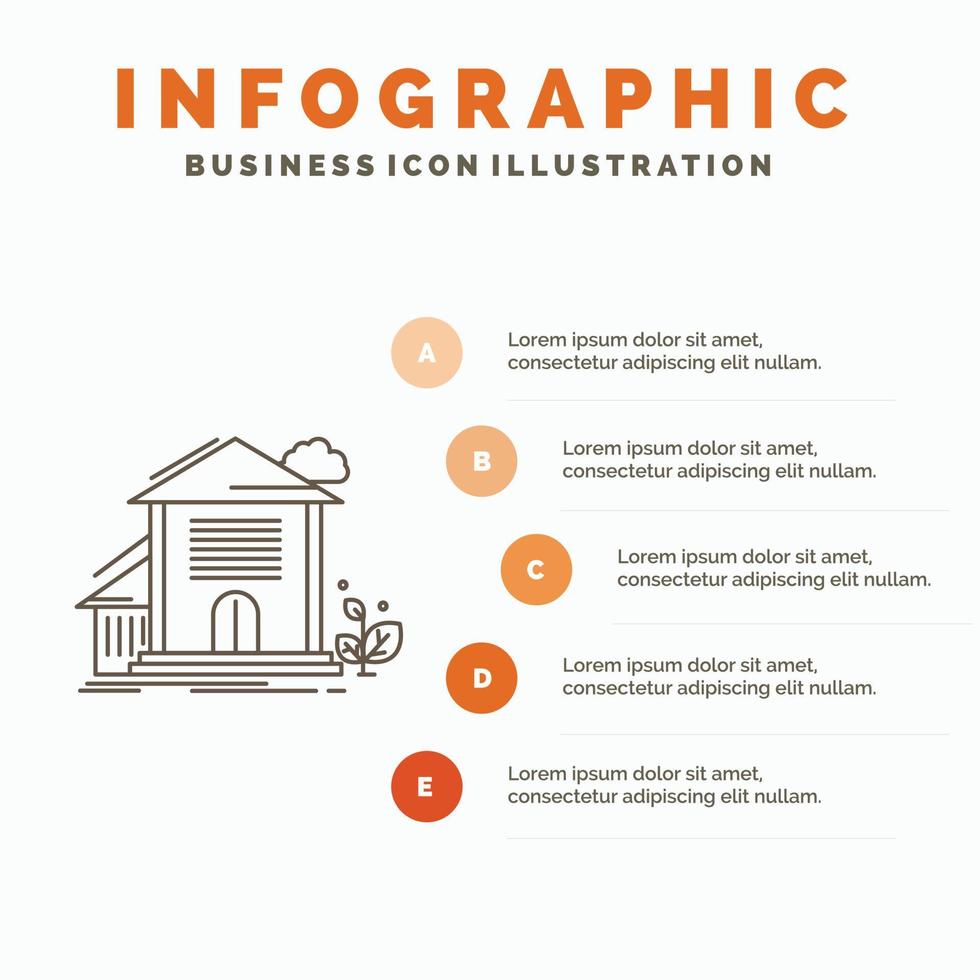 INFOGRAPHIC
BUSINESS ICON ILLUSTRATION

A
Lorem ipsum dolor sit amet, consectetur adipiscing elit nullam.

B
Lorem ipsum dolor sit amet, consectetur adipiscing elit nullam.

C
Lorem ipsum dolor sit amet, consectetur adipiscing elit nullam.

D
Lorem ipsum dolor sit amet, consectetur adipiscing elit nullam.

E
Lorem ipsum dolor sit amet, consectetur adipiscing elit nullam.