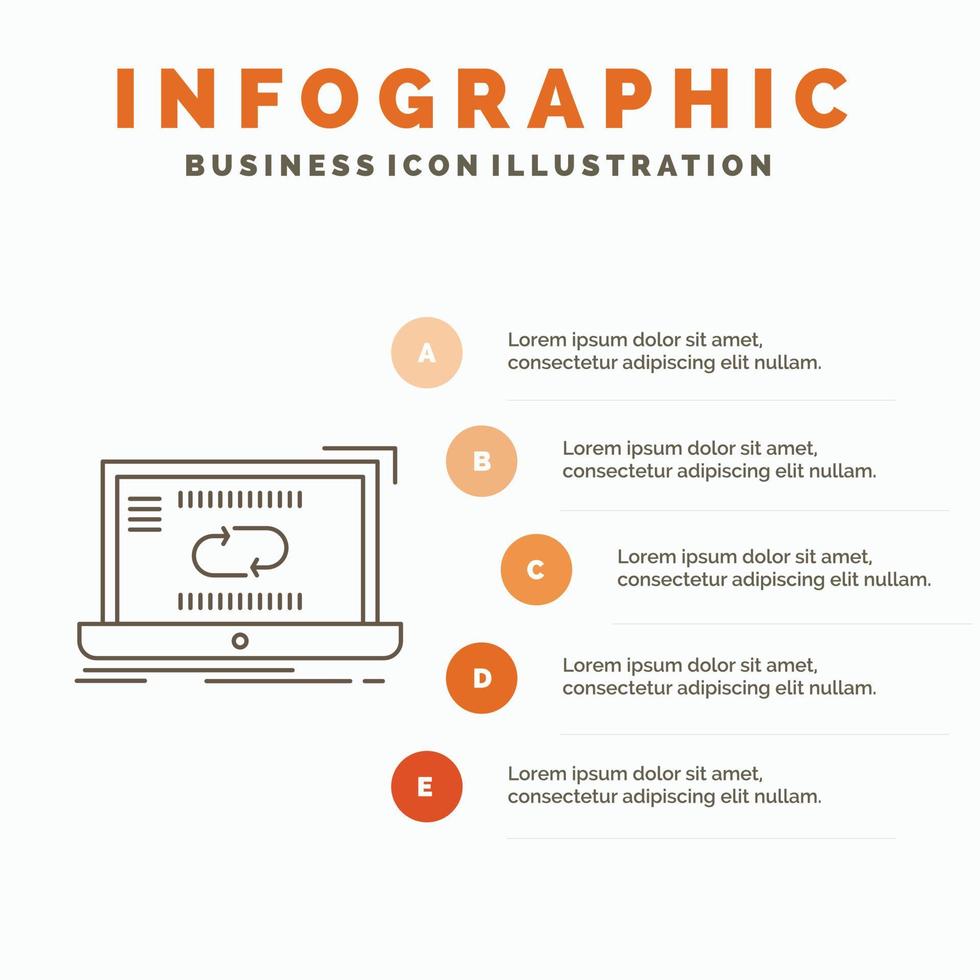 INFOGRAPHIC
BUSINESS ICON ILLUSTRATION

A
Lorem ipsum dolor sit amet, consectetur adipiscing elit nullam.

B
Lorem ipsum dolor sit amet, consectetur adipiscing elit nullam.

C
Lorem ipsum dolor sit amet, consectetur adipiscing elit nullam.

D
Lorem ipsum dolor sit amet, consectetur adipiscing elit nullam.

E
Lorem ipsum dolor sit amet, consectetur adipiscing elit nullam.