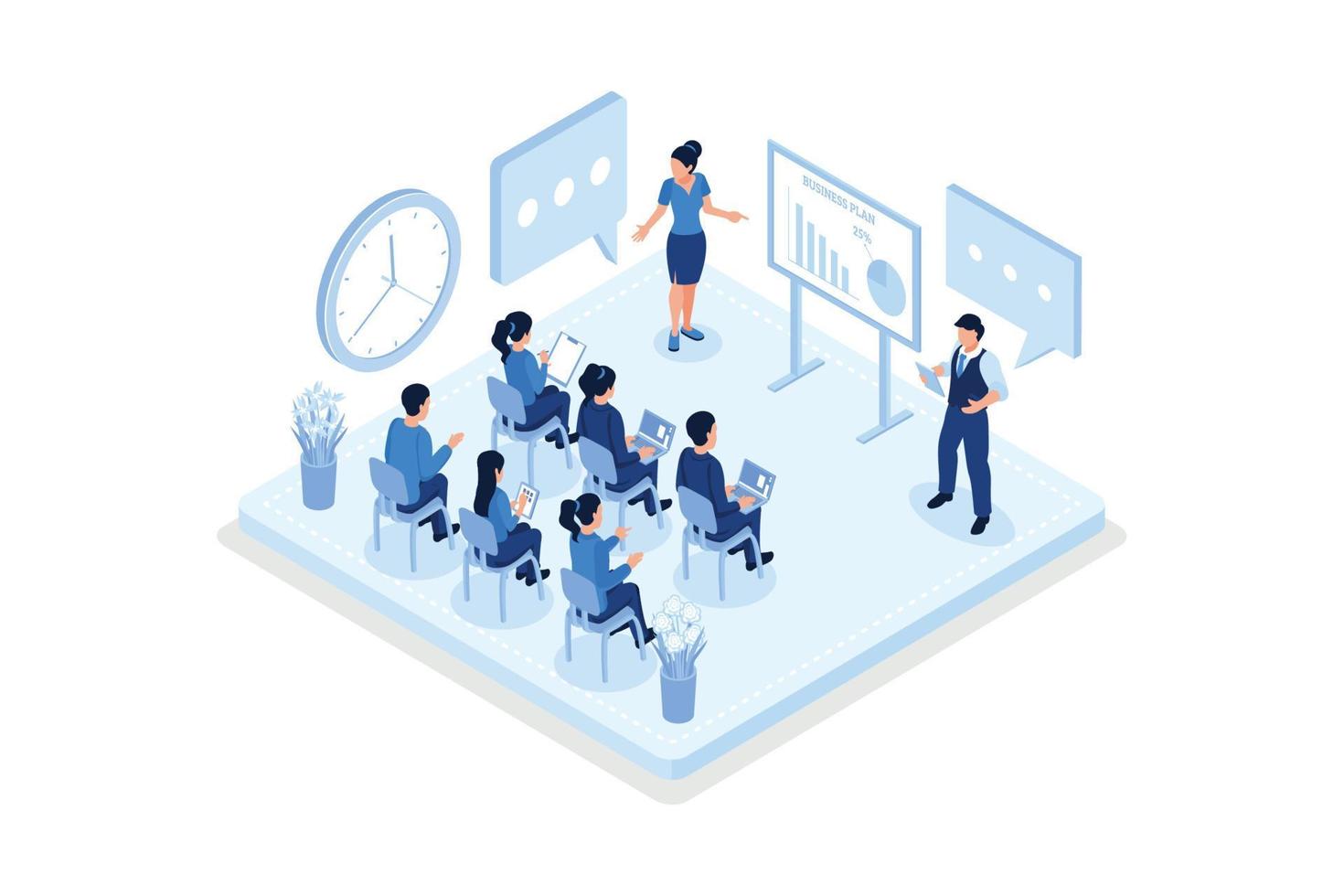 BUSINESS PLAN
25%