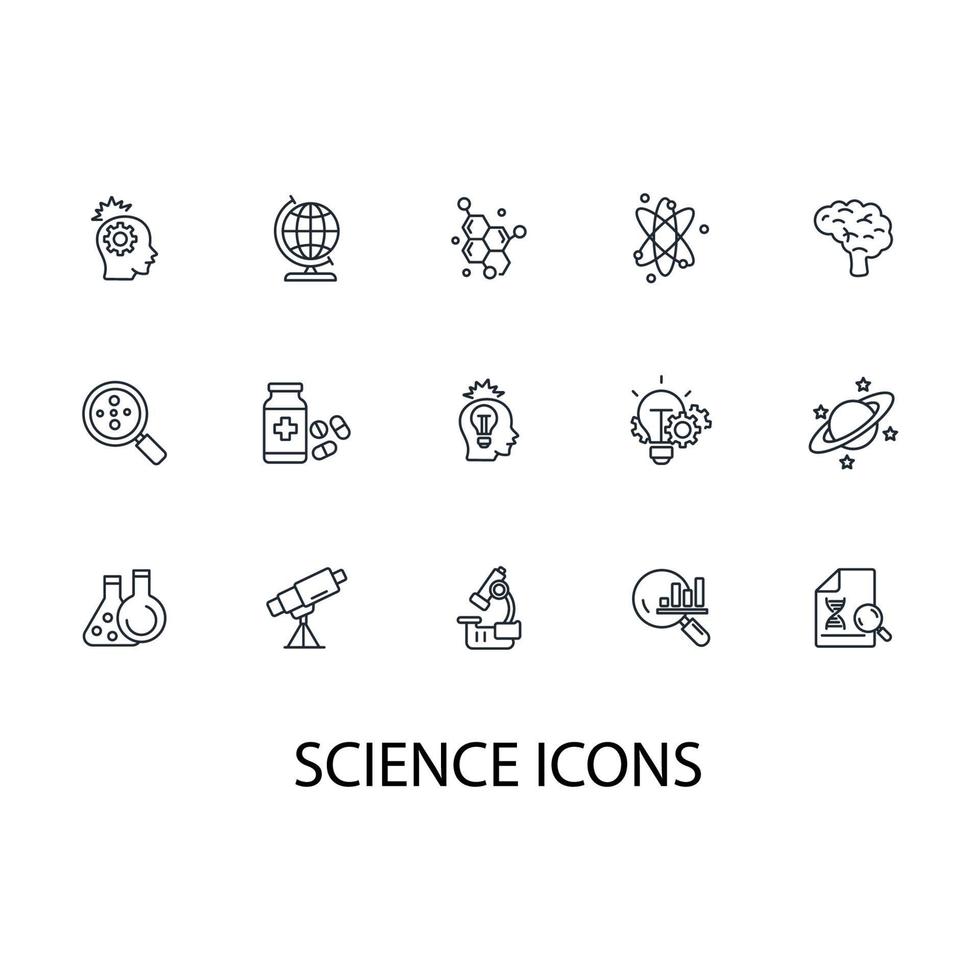 SCIENCE ICONS