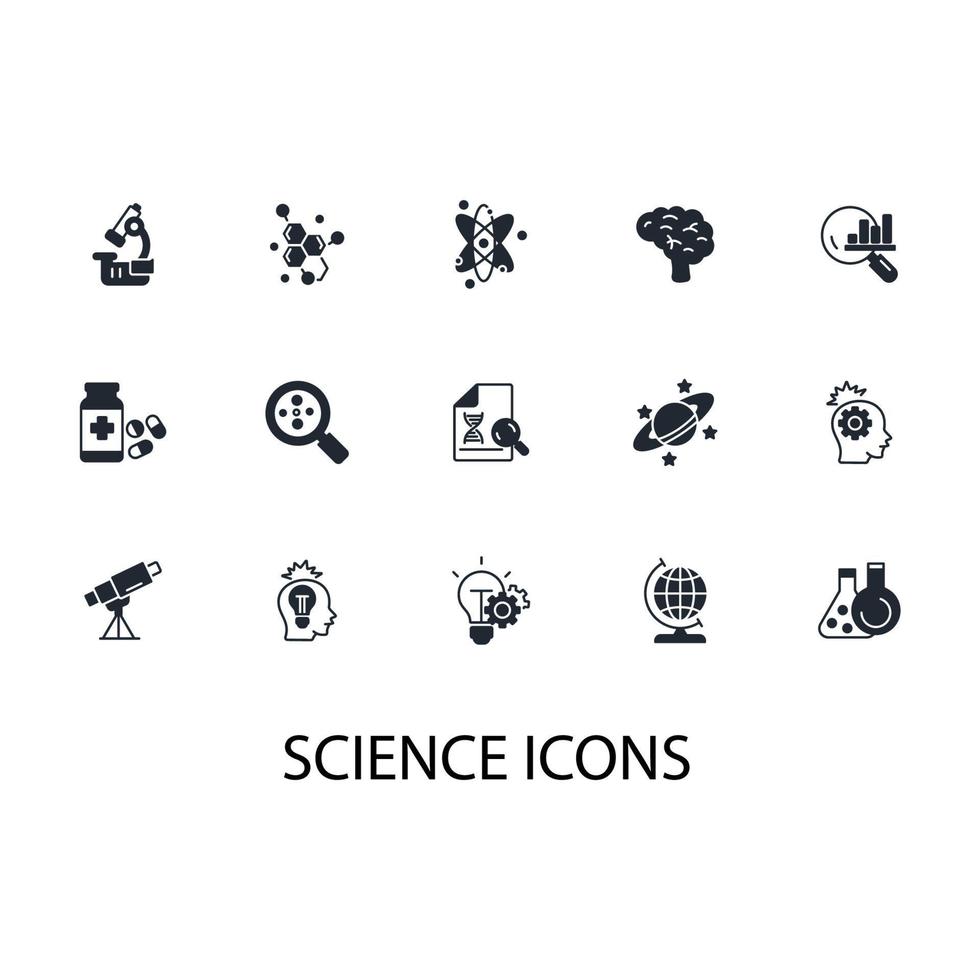 SCIENCE ICONS