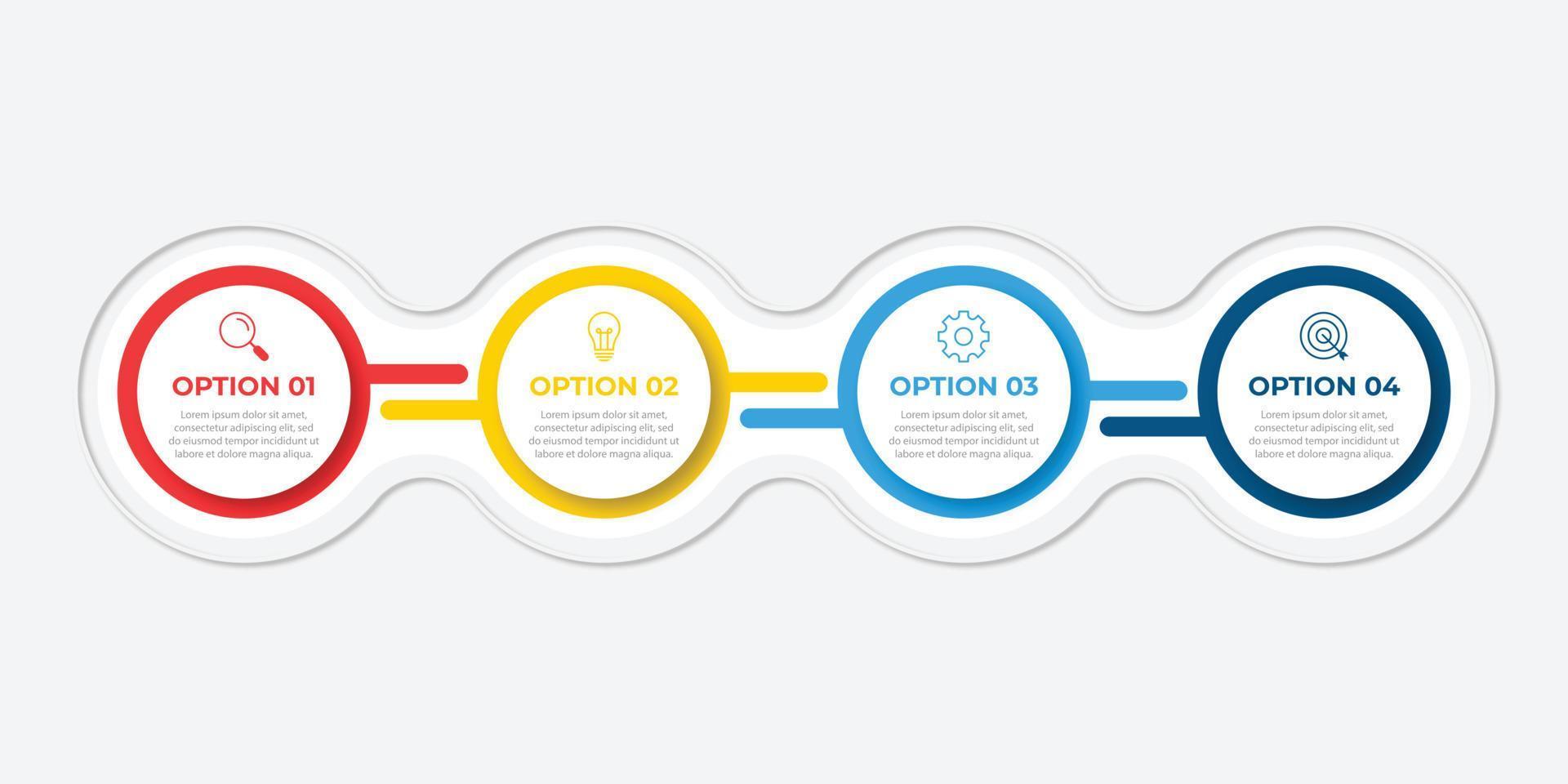 OPTION 01

Lorem ipsum dolor sit amet, consectetur adipiscing elit, sed do eiusmod tempor incididunt ut labore et dolore magna aliqua.

OPTION 02

Lorem ipsum dolor sit amet, consectetur adipiscing elit, sed do eiusmod tempor incididunt ut labore et dolore magna aliqua.

OPTION 03

Lorem ipsum dolor sit amet, consectetur adipiscing elit, sed do eiusmod tempor incididunt ut labore et dolore magna aliqua.

OPTION 04

Lorem ipsum dolor sit amet, consectetur adipiscing elit, sed do eiusmod tempor incididunt ut labore et dolore magna aliqua.