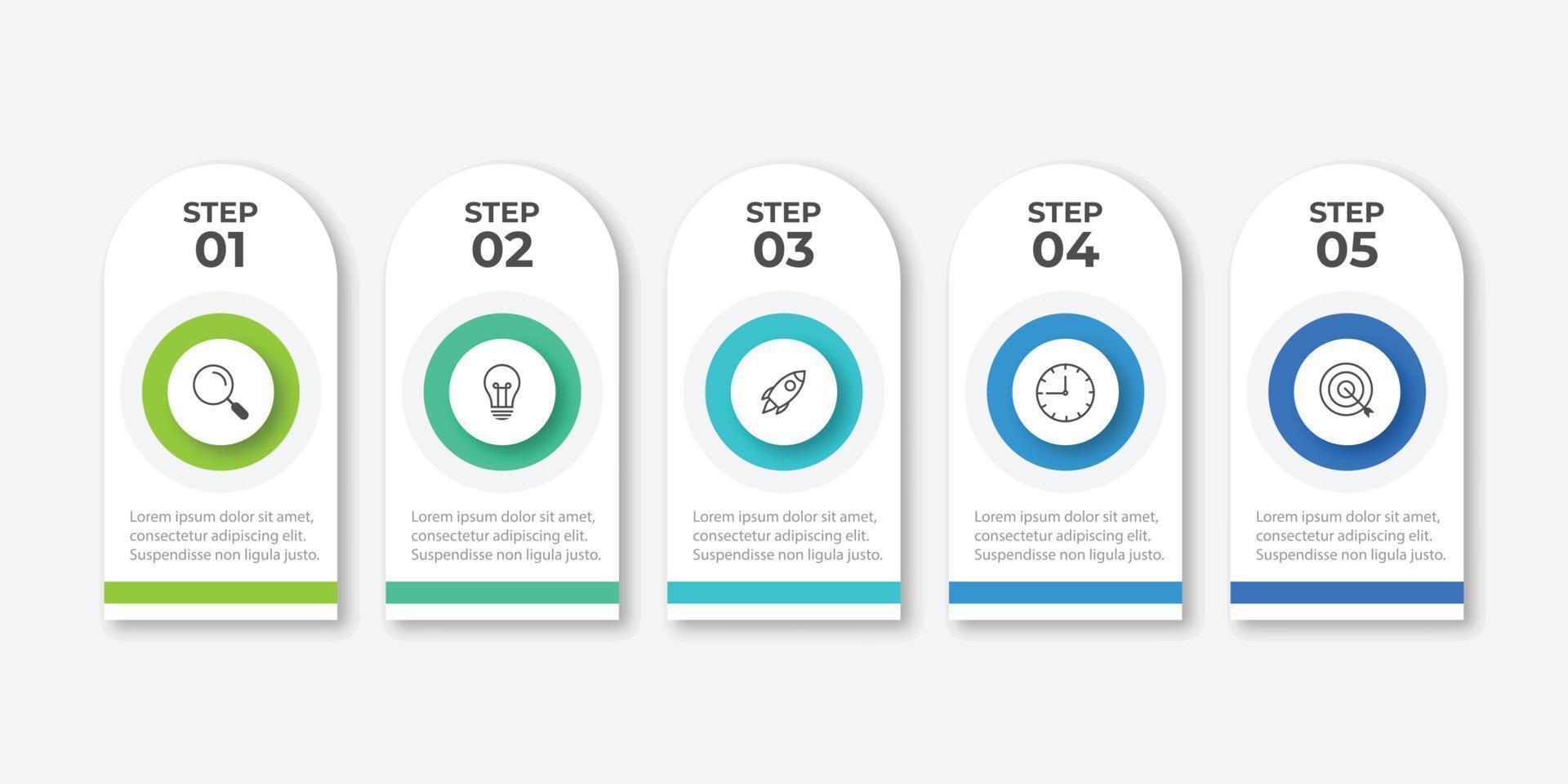 STEP
01

Lorem ipsum dolor sit amet, consectetur adipiscing elit. Suspendisse non ligula justo.

STEP
02

Lorem ipsum dolor sit amet, consectetur adipiscing elit. Suspendisse non ligula justo.

STEP
03

Lorem ipsum dolor sit amet, consectetur adipiscing elit. Suspendisse non ligula justo.

STEP
04

Lorem ipsum dolor sit amet, consectetur adipiscing elit. Suspendisse non ligula justo.

STEP
05

Lorem ipsum dolor sit amet, consectetur adipiscing elit. Suspendisse non ligula justo.