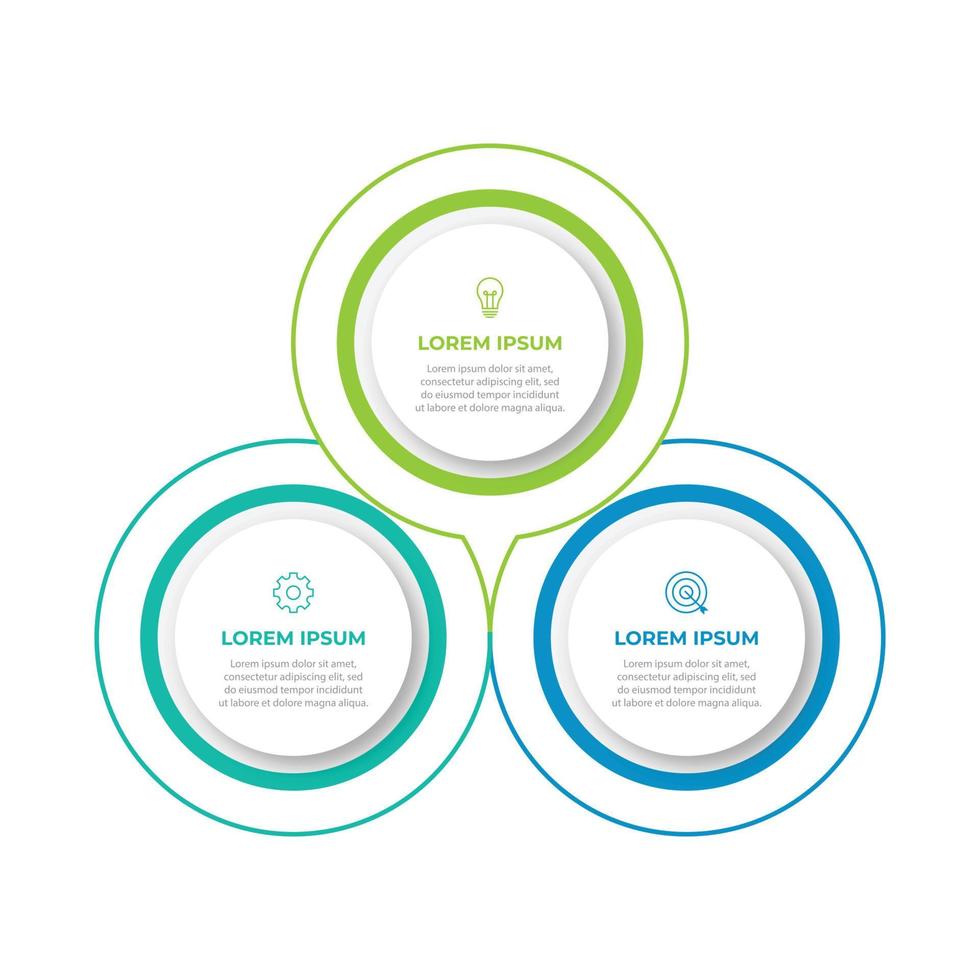 LOREM IPSUM
Lorem ipsum dolor sit amet, consectetur adipiscing elit, sed do eiusmod tempor incididunt ut labore et dolore magna aliqua.

LOREM IPSUM
Lorem ipsum dolor sit amet, consectetur adipiscing elit, sed do eiusmod tempor incididunt ut labore et dolore magna aliqua.

LOREM IPSUM
Lorem ipsum dolor sit amet, consectetur adipiscing elit, sed do eiusmod tempor incididunt ut labore et dolore magna aliqua.