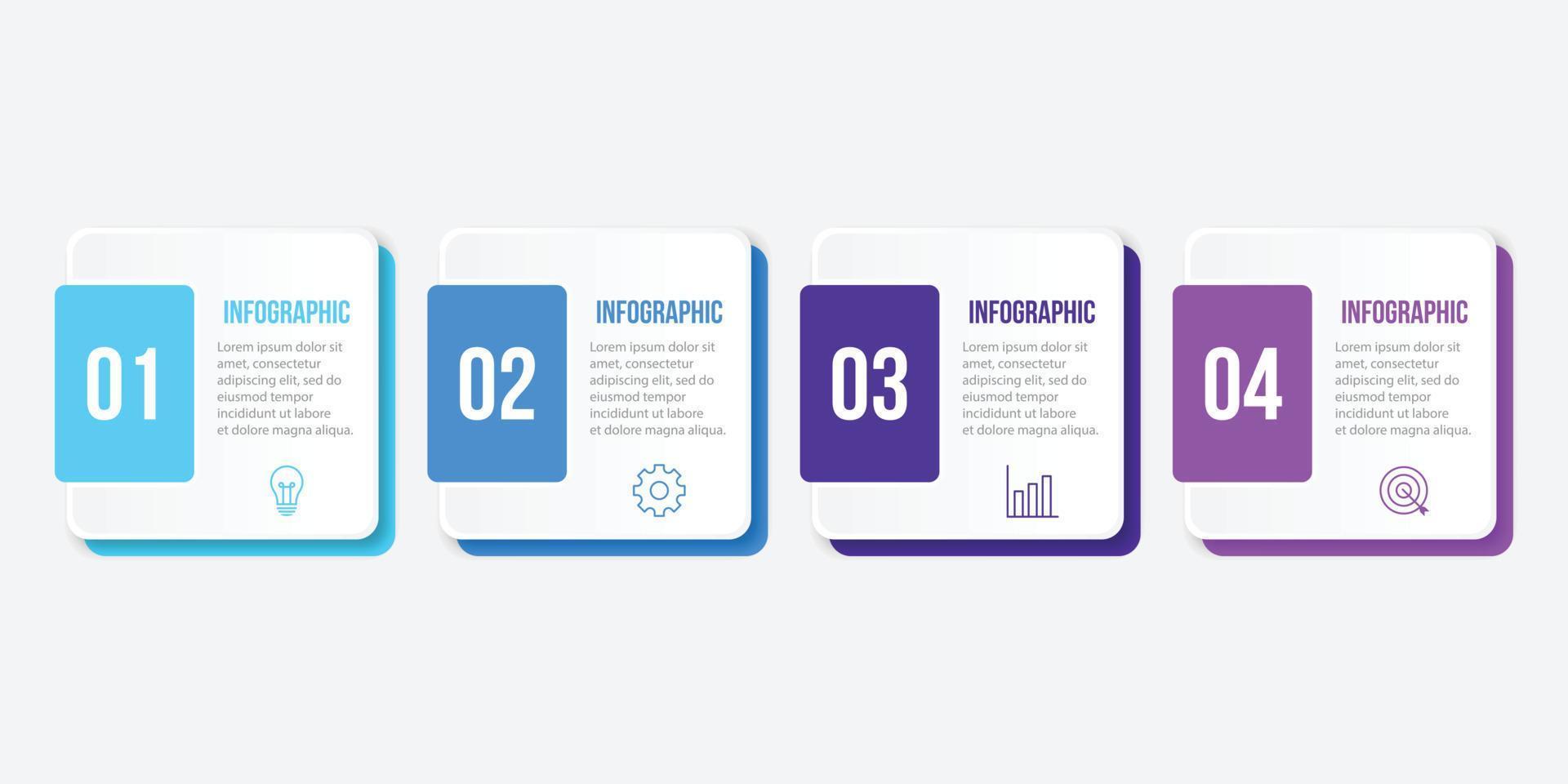 01

INFOGRAPHIC

Lorem ipsum dolor sit amet, consectetur adipiscing elit, sed do eiusmod tempor incididunt ut labore et dolore magna aliqua.

02

INFOGRAPHIC

Lorem ipsum dolor sit amet, consectetur adipiscing elit, sed do eiusmod tempor incididunt ut labore et dolore magna aliqua.

03

INFOGRAPHIC

Lorem ipsum dolor sit amet, consectetur adipiscing elit, sed do eiusmod tempor incididunt ut labore et dolore magna aliqua.

04

INFOGRAPHIC

Lorem ipsum dolor sit amet, consectetur adipiscing elit, sed do eiusmod tempor incididunt ut labore et dolore magna aliqua.