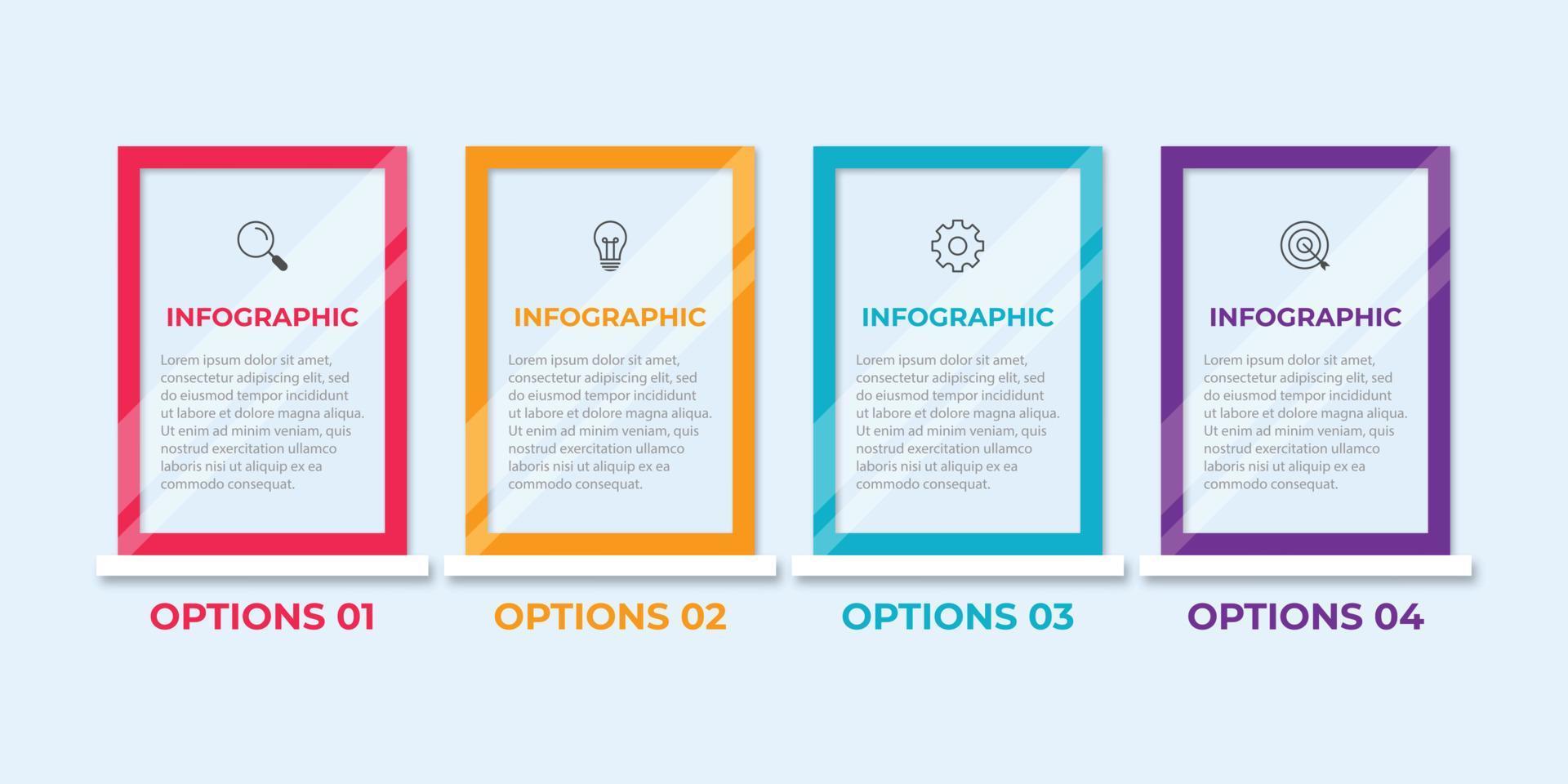 INFOGRAPHIC

Lorem ipsum dolor sit amet, consectetur adipiscing elit, sed do eiusmod tempor incididunt ut labore et dolore magna aliqua. Ut enim ad minim veniam, quis nostrud exercitation ullamco laboris nisi ut aliquip ex ea commodo consequat.

OPTIONS 01

INFOGRAPHIC

Lorem ipsum dolor sit amet, consectetur adipiscing elit, sed do eiusmod tempor incididunt ut labore et dolore magna aliqua. Ut enim ad minim veniam, quis nostrud exercitation ullamco laboris nisi ut aliquip ex ea commodo consequat.

OPTIONS 02

INFOGRAPHIC

Lorem ipsum dolor sit amet, consectetur adipiscing elit, sed do eiusmod tempor incididunt ut labore et dolore magna aliqua. Ut enim ad minim veniam, quis nostrud exercitation ullamco laboris nisi ut aliquip ex ea commodo consequat.

OPTIONS 03

INFOGRAPHIC

Lorem ipsum dolor sit amet, consectetur adipiscing elit, sed do eiusmod tempor incididunt ut labore et dolore magna aliqua. Ut enim ad minim veniam, quis nostrud exercitation ullamco laboris nisi ut aliquip ex ea commodo consequat.

OPTIONS 04