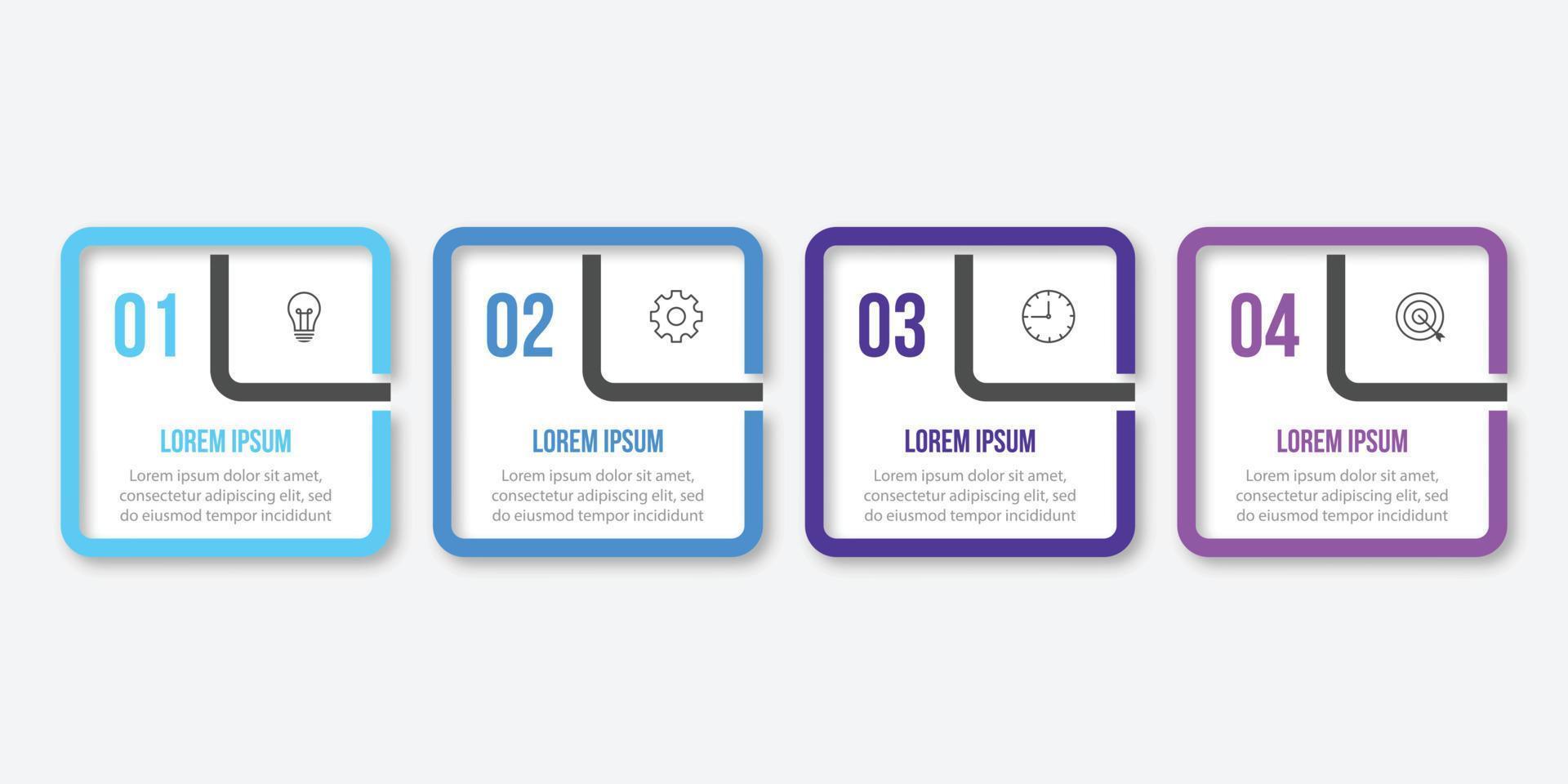 01

LOREM IPSUM

Lorem ipsum dolor sit amet, consectetur adipiscing elit, sed do eiusmod tempor incididunt

02

LOREM IPSUM

Lorem ipsum dolor sit amet, consectetur adipiscing elit, sed do eiusmod tempor incididunt

03

LOREM IPSUM

Lorem ipsum dolor sit amet, consectetur adipiscing elit, sed do eiusmod tempor incididunt

04

LOREM IPSUM

Lorem ipsum dolor sit amet, consectetur adipiscing elit, sed do eiusmod tempor incididunt