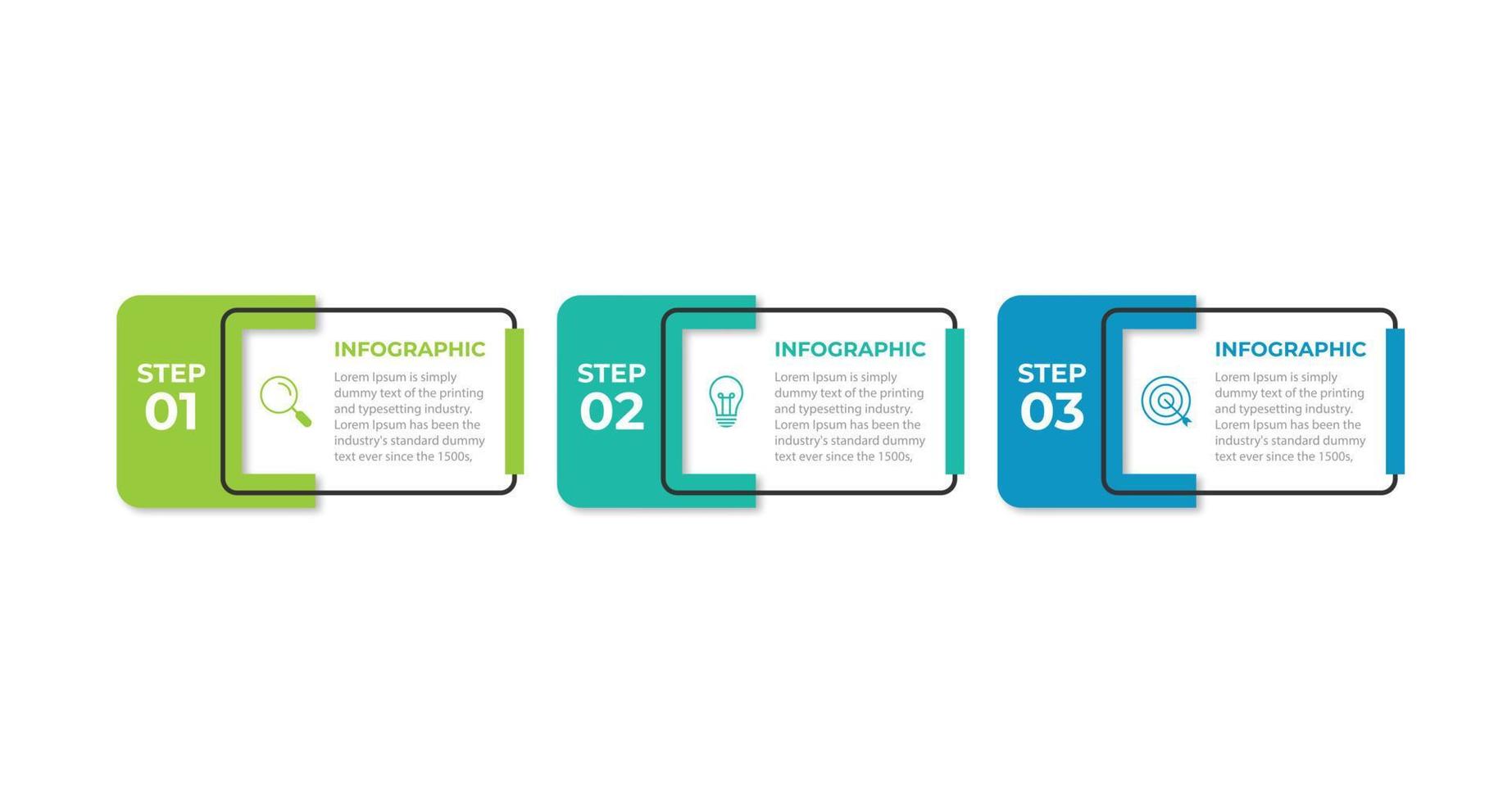 STEP
01

INFOGRAPHIC
Lorem Ipsum is simply dummy text of the printing and typesetting industry. Lorem Ipsum has been the industry's standard dummy text ever since the 1500s,

STEP
02

INFOGRAPHIC
Lorem Ipsum is simply dummy text of the printing and typesetting industry. Lorem Ipsum has been the industry's standard dummy text ever since the 1500s,

STEP
03

INFOGRAPHIC
Lorem Ipsum is simply dummy text of the printing and typesetting industry. Lorem Ipsum has been the industry's standard dummy text ever since the 1500s,