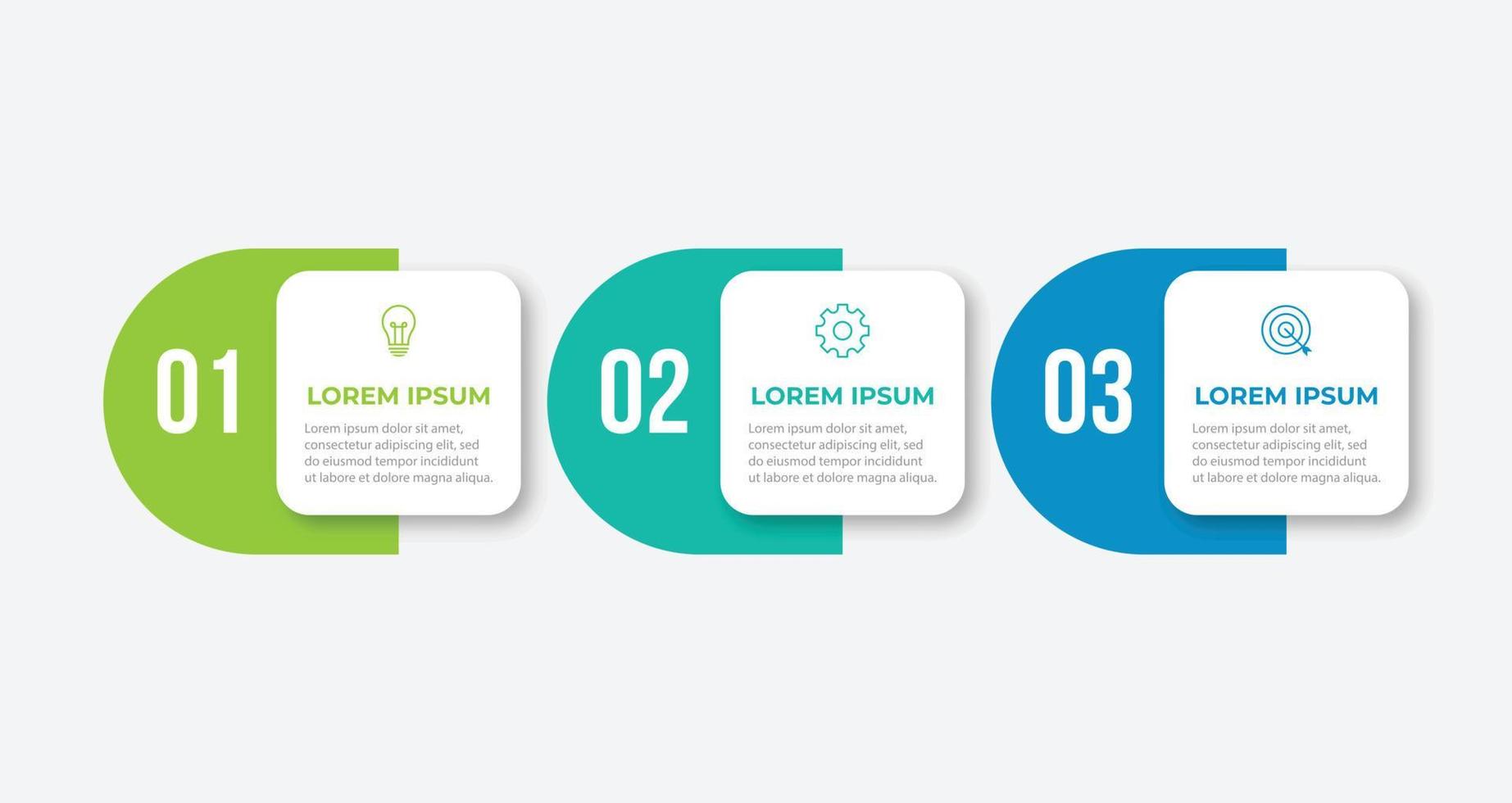 01

LOREM IPSUM

Lorem ipsum dolor sit amet, consectetur adipiscing elit, sed do eiusmod tempor incididunt ut labore et dolore magna aliqua.

02

LOREM IPSUM

Lorem ipsum dolor sit amet, consectetur adipiscing elit, sed do eiusmod tempor incididunt ut labore et dolore magna aliqua.

03

LOREM IPSUM

Lorem ipsum dolor sit amet, consectetur adipiscing elit, sed do eiusmod tempor incididunt ut labore et dolore magna aliqua.