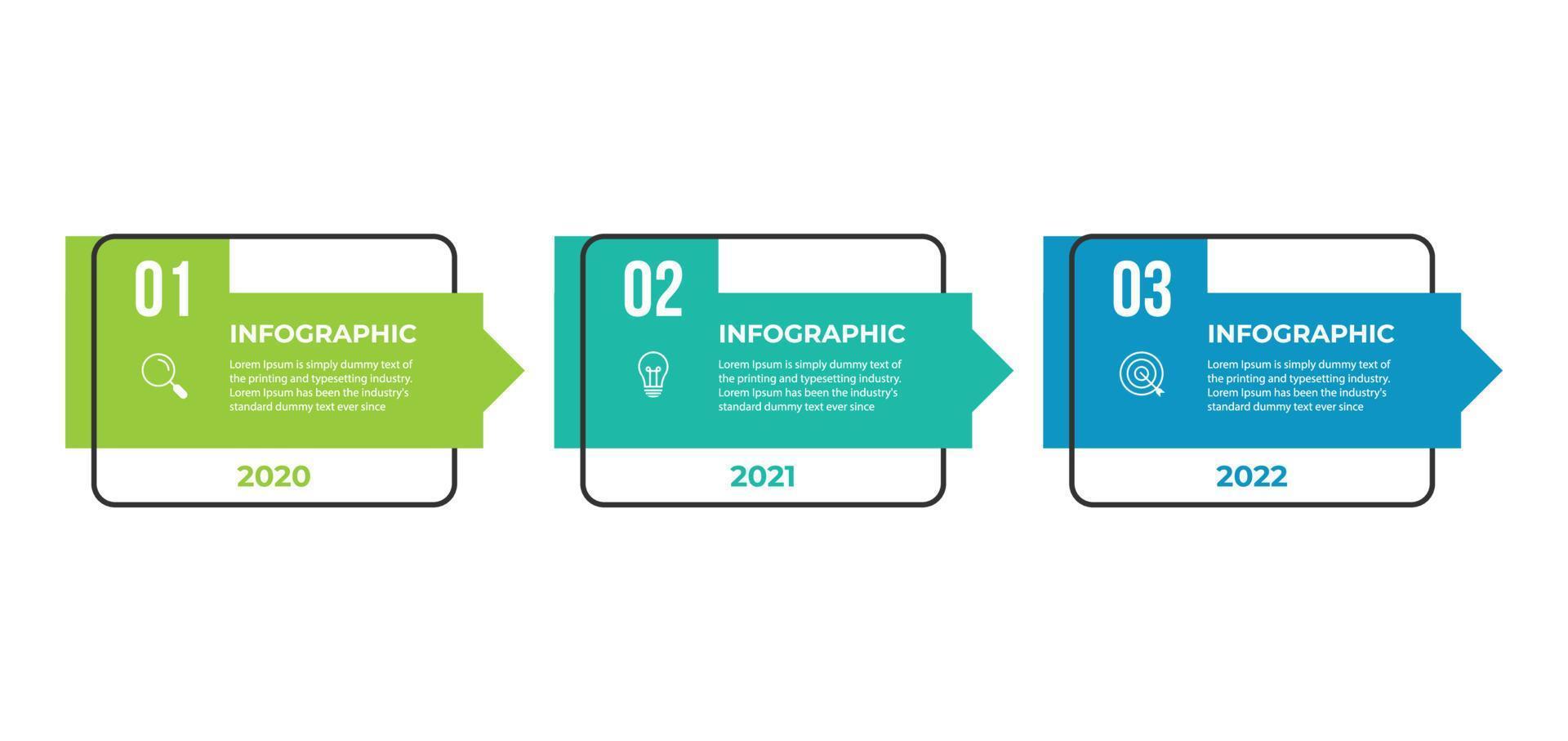 01

INFOGRAPHIC

Lorem Ipsum is simply dummy text of the printing and typesetting industry. Lorem Ipsum has been the industry's standard dummy text ever since

2020

02

INFOGRAPHIC

Lorem Ipsum is simply dummy text of the printing and typesetting industry. Lorem Ipsum has been the industry's standard dummy text ever since

2021

03

INFOGRAPHIC

Lorem Ipsum is simply dummy text of the printing and typesetting industry. Lorem Ipsum has been the industry's standard dummy text ever since

2022