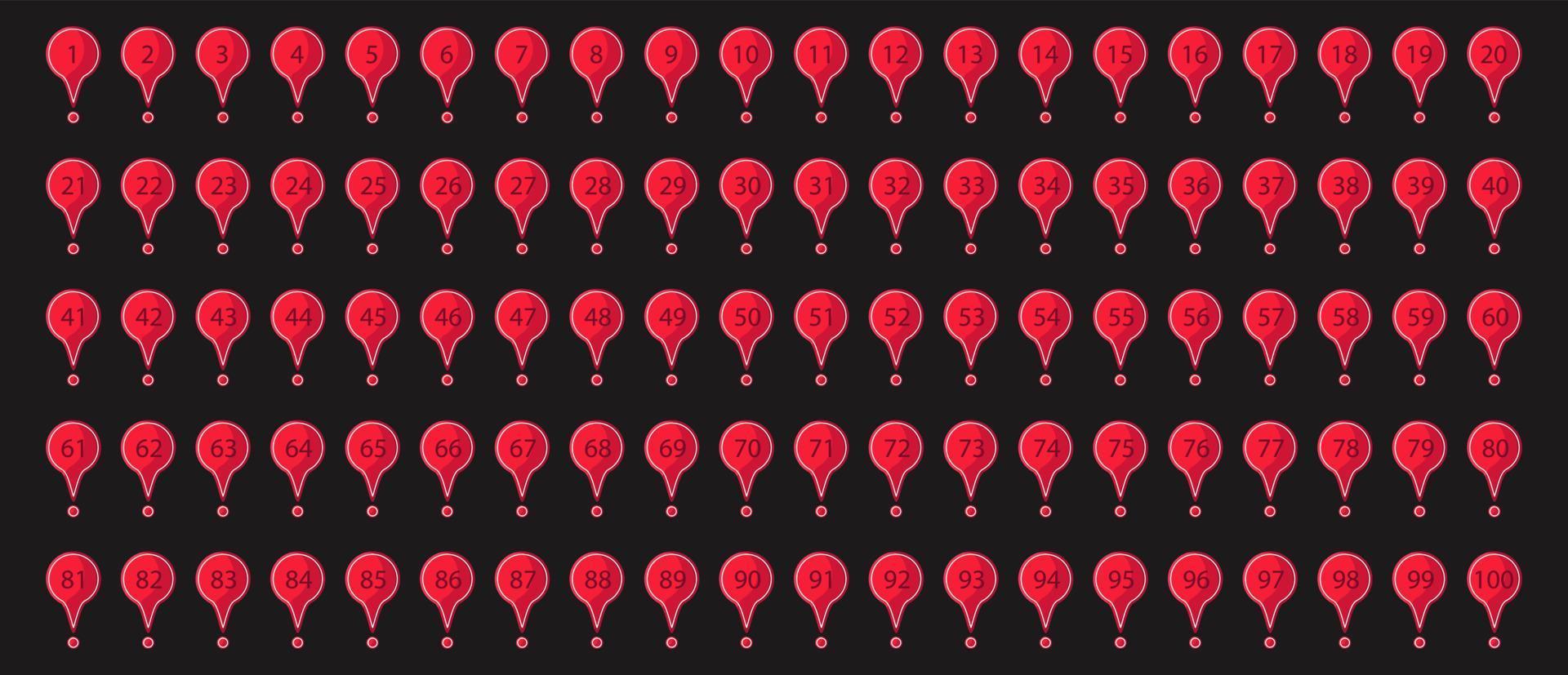 1 2 3 4 5 6 7 8 9 10 11 12 13 14 15 16 17 18 19 20

21 22 23 24 25 26 27 28 29 30 31 32 33 34 35 36 37 38 39 40

41 42 43 44 45 46 47 48 49 50 51 52 53 54 55 56 57 58 59 60

61 62 63 64 65 66 67 68 69 70 71 72 73 74 75 76 77 78 79 80

81 82 83 84 85 86 87 88 89 90 91 92 93 94 95 96 97 98 99 100