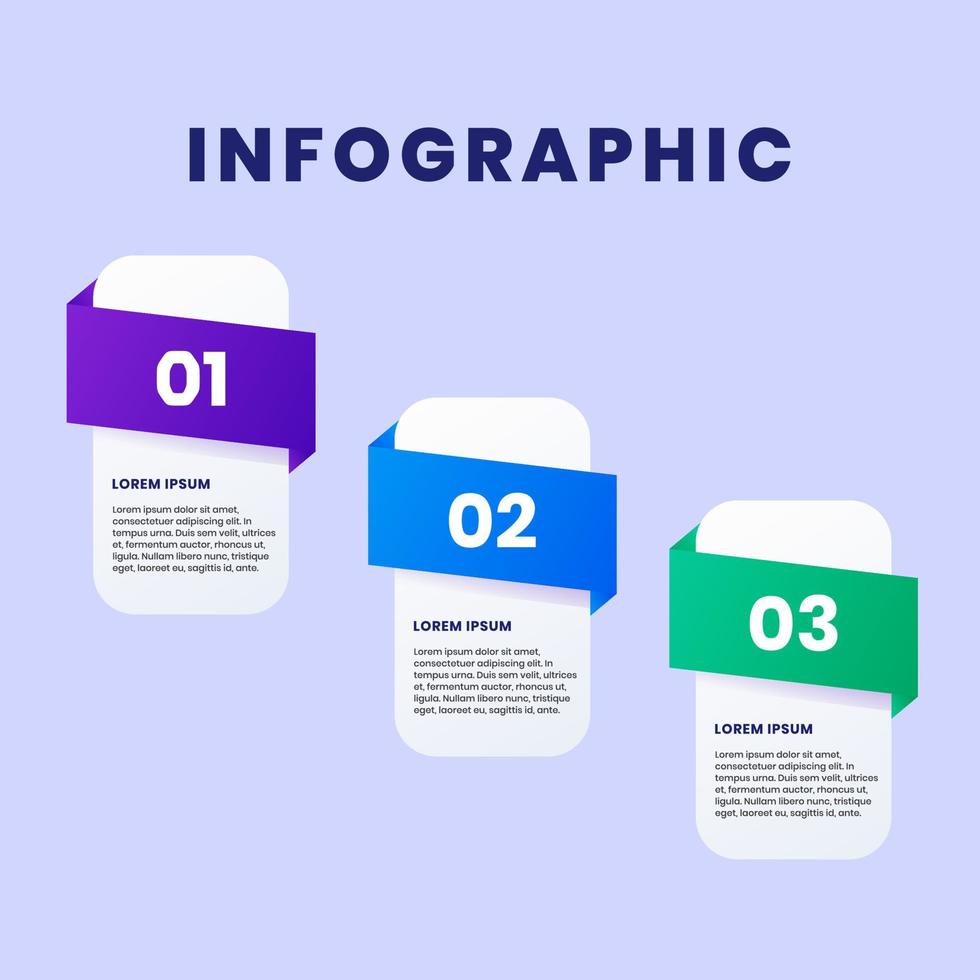 INFOGRAPHIC

01

LOREM IPSUM

Lorem ipsum dolor sit amet, consectetuer adipiscing elit. In tempus urna. Duis sem velit, ultrices et, fermentum auctor, rhoncus ut, ligula. Nullam libero nunc, tristique eget, laoreet eu, sagittis id, ante.

02

LOREM IPSUM

Lorem ipsum dolor sit amet, consectetuer adipiscing elit. In tempus urna. Duis sem velit, ultrices et, fermentum auctor, rhoncus ut, ligula. Nullam libero nunc, tristique eget, laoreet eu, sagittis id, ante.

03

LOREM IPSUM

Lorem ipsum dolor sit amet, consectetuer adipiscing elit. In tempus urna. Duis sem velit, ultrices et, fermentum auctor, rhoncus ut, ligula. Nullam libero nunc, tristique eget, laoreet eu, sagittis id, ante.