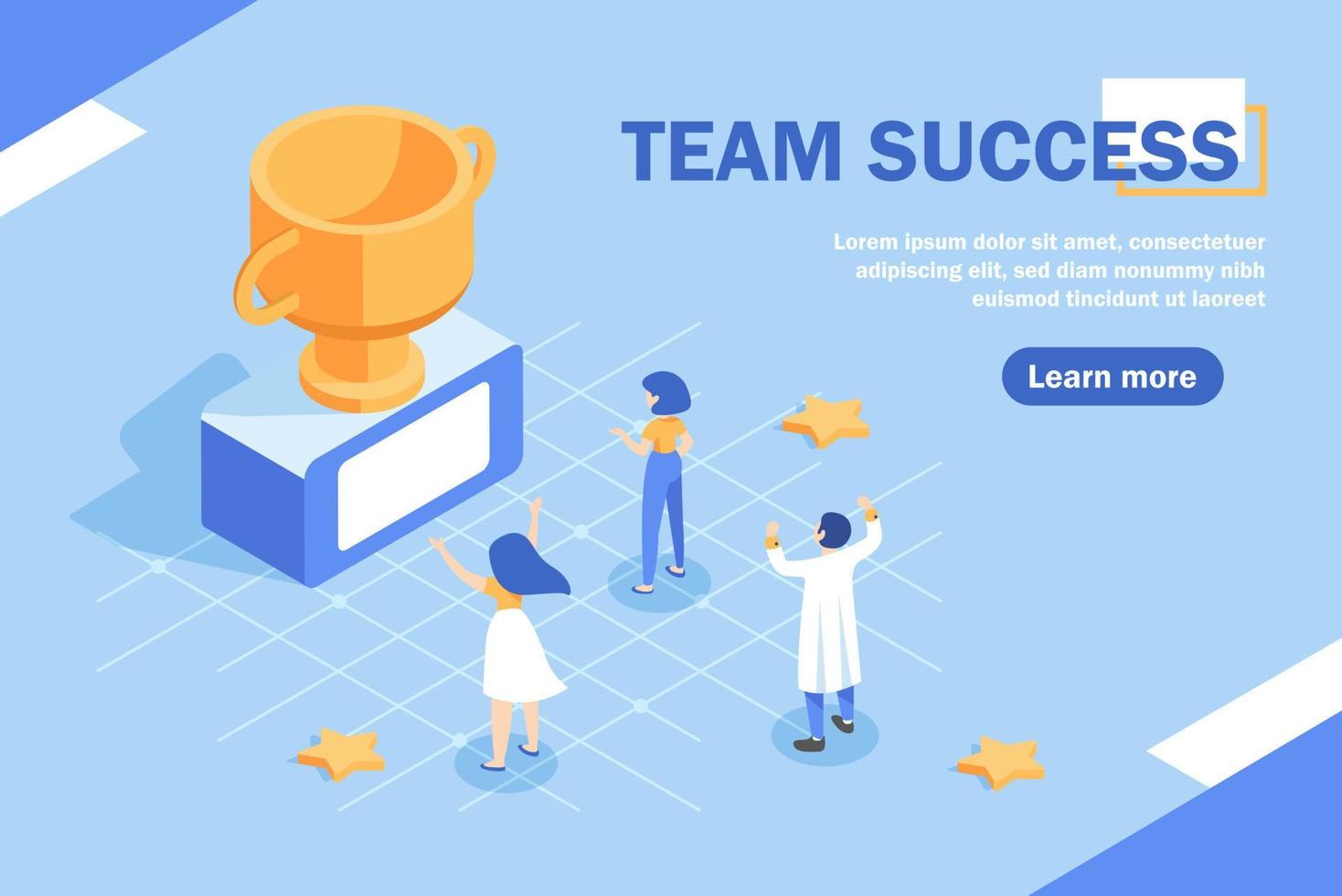 TEAM SUCCESS

Lorem ipsum dolor sit amet, consectetuer adipiscing elit, sed diam nonummy nibh euismod tincidunt ut laoreet

Learn more