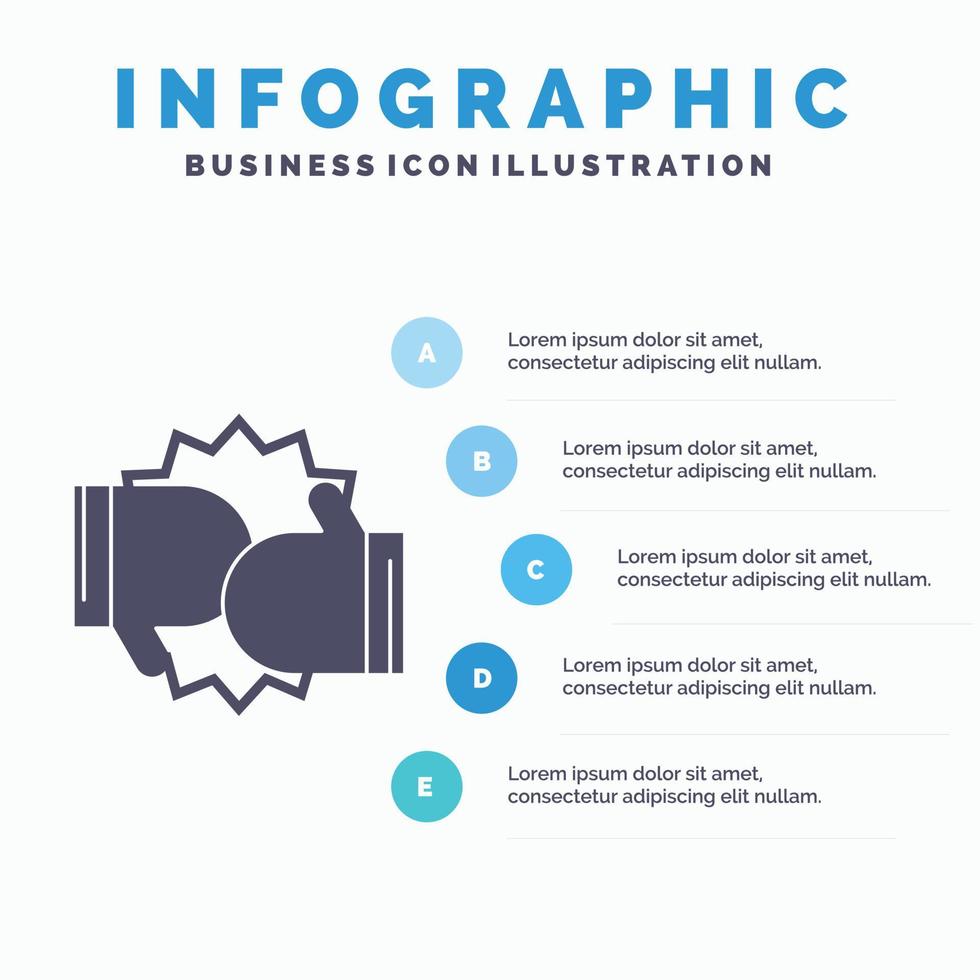 INFOGRAPHIC

BUSINESS ICON ILLUSTRATION

A

Lorem ipsum dolor sit amet, consectetur adipiscing elit nullam.

B

Lorem ipsum dolor sit amet, consectetur adipiscing elit nullam.

C

Lorem ipsum dolor sit amet, consectetur adipiscing elit nullam.

D

Lorem ipsum dolor sit amet, consectetur adipiscing elit nullam.

E

Lorem ipsum dolor sit amet, consectetur adipiscing elit nullam.