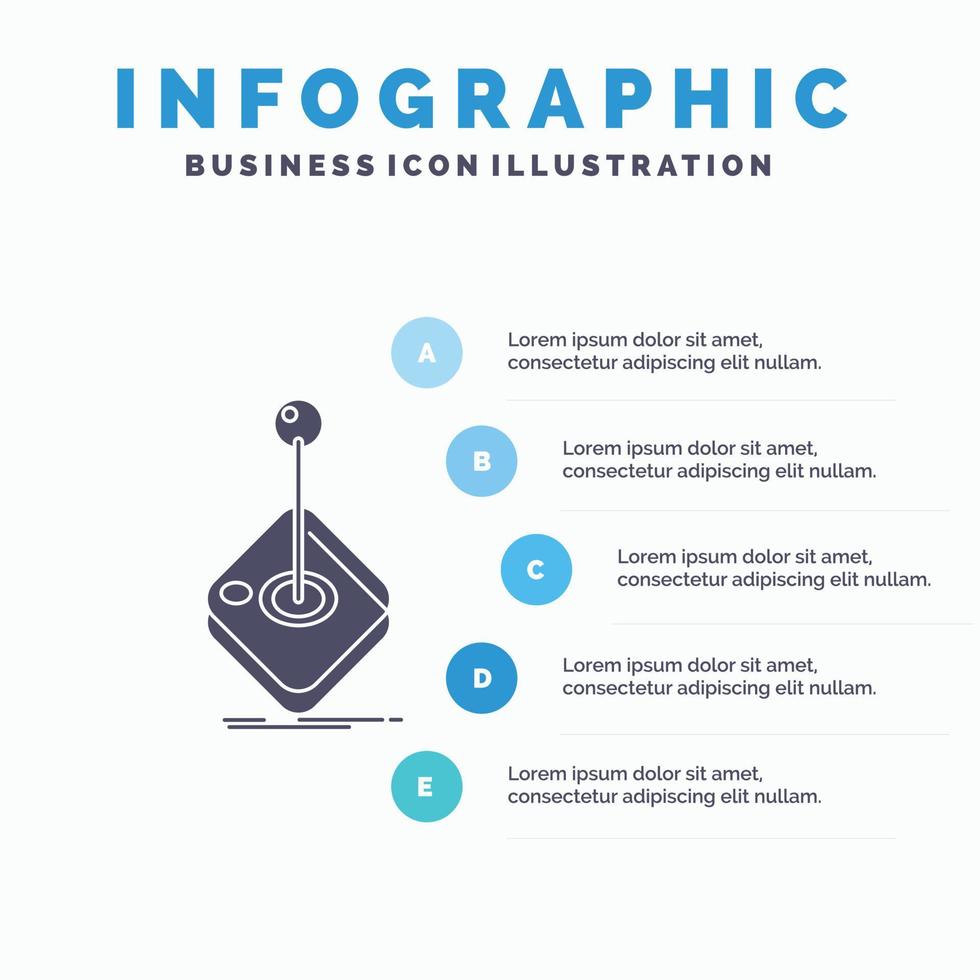 INFOGRAPHIC
BUSINESS ICON ILLUSTRATION

A
Lorem ipsum dolor sit amet, consectetur adipiscing elit nullam.

B
Lorem ipsum dolor sit amet, consectetur adipiscing elit nullam.

C
Lorem ipsum dolor sit amet, consectetur adipiscing elit nullam.

D
Lorem ipsum dolor sit amet, consectetur adipiscing elit nullam.

E
Lorem ipsum dolor sit amet, consectetur adipiscing elit nullam.